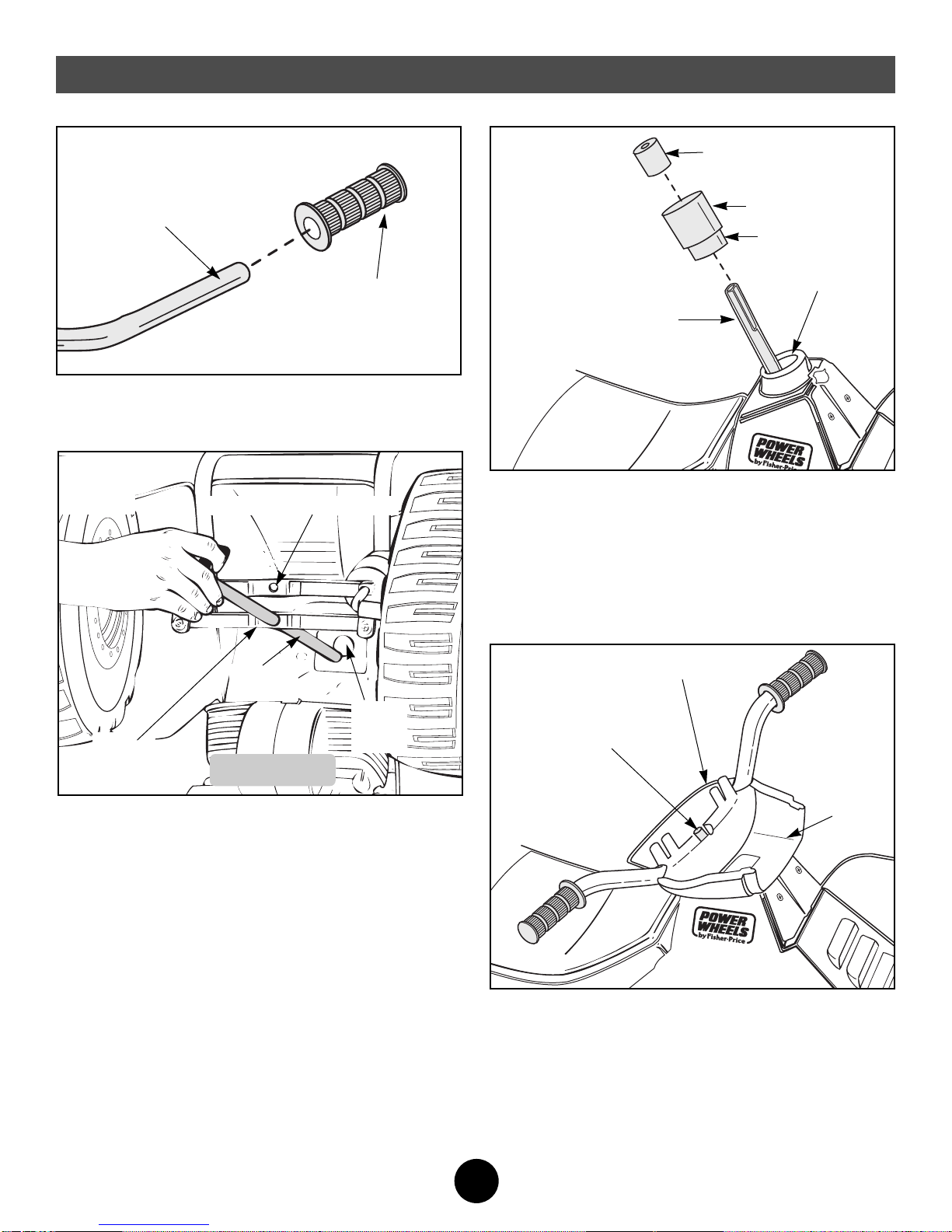 POWER WHEELS by Fisher-Price

POWER WHEELS by Fisher-Price