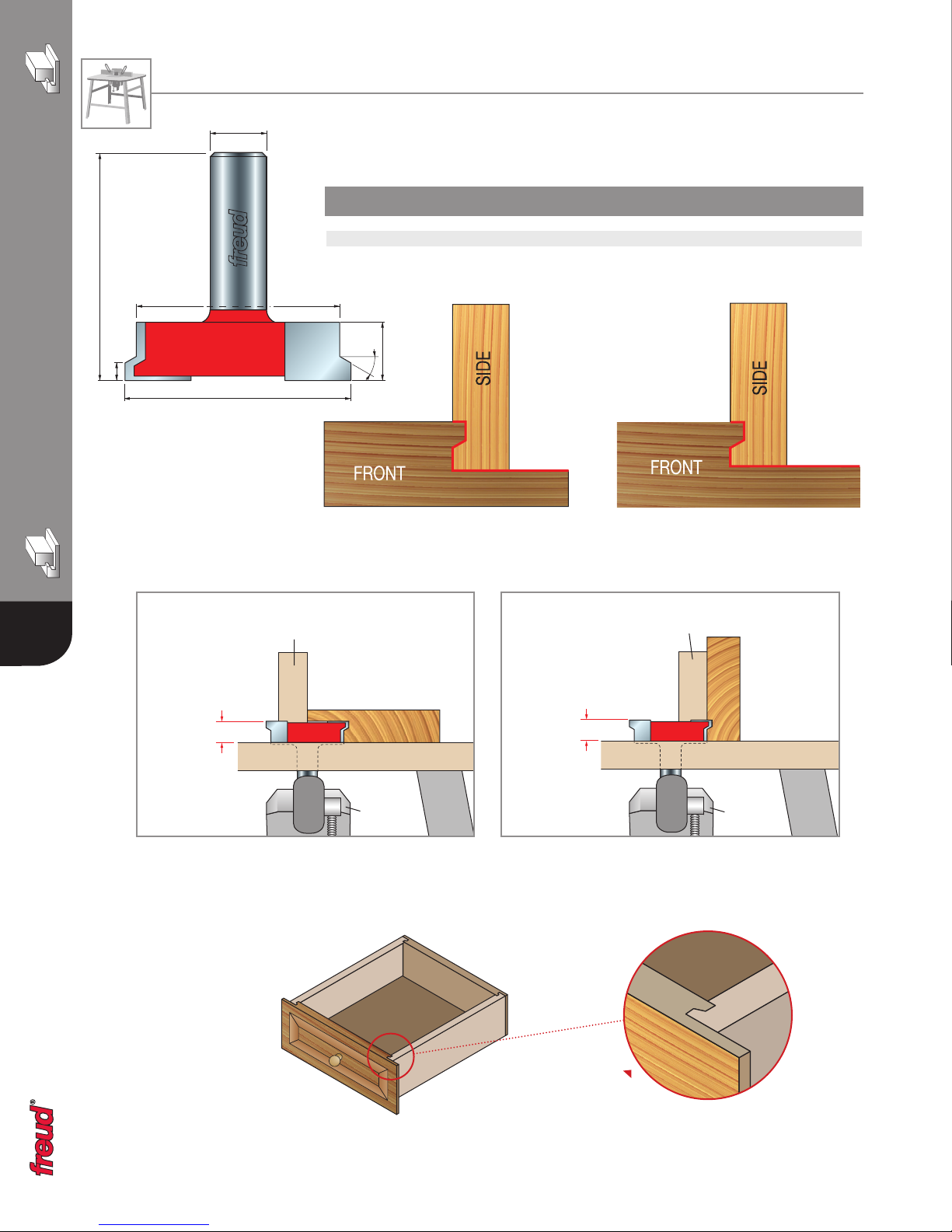 freud

SIDE

FRONT

SIDE

FRONT

freud®