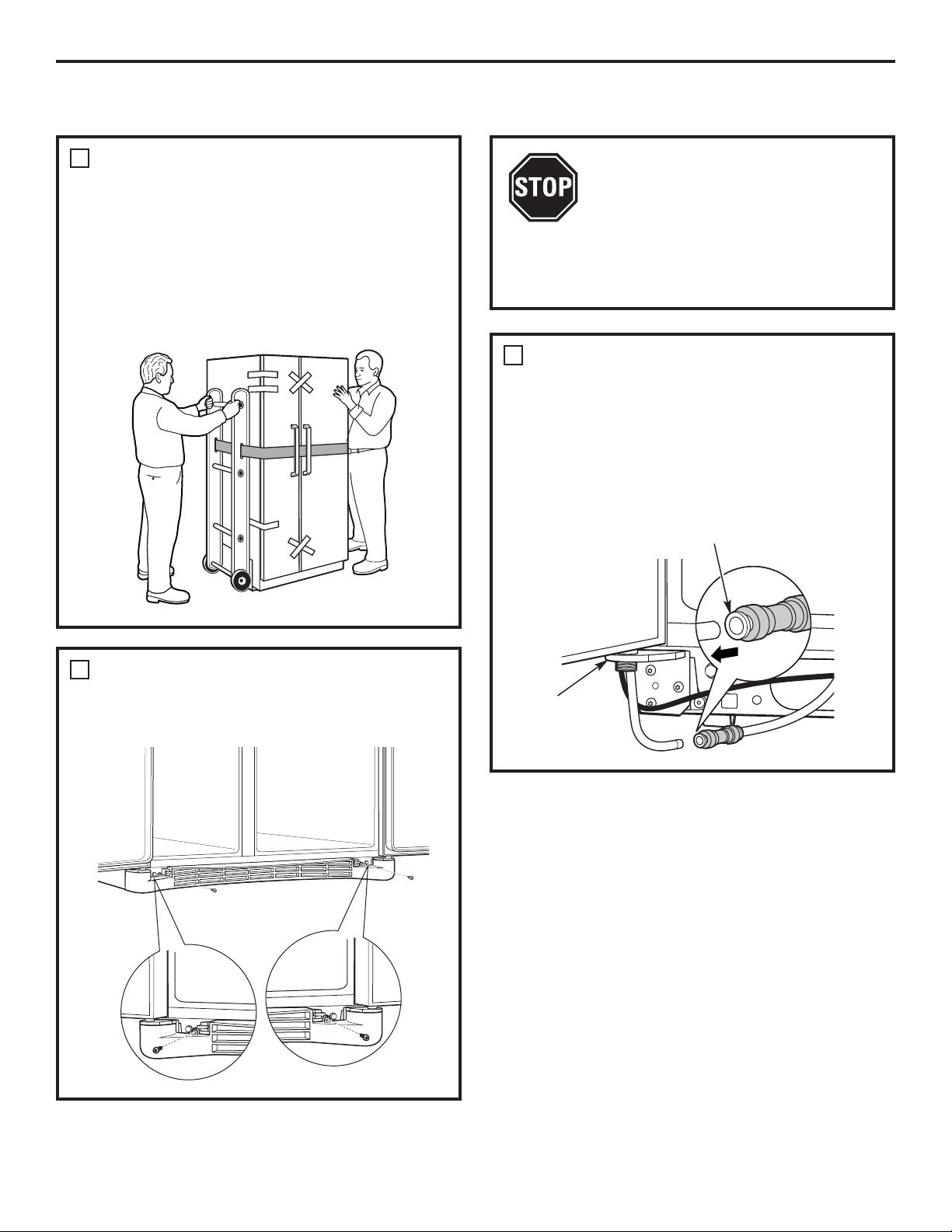 STOP