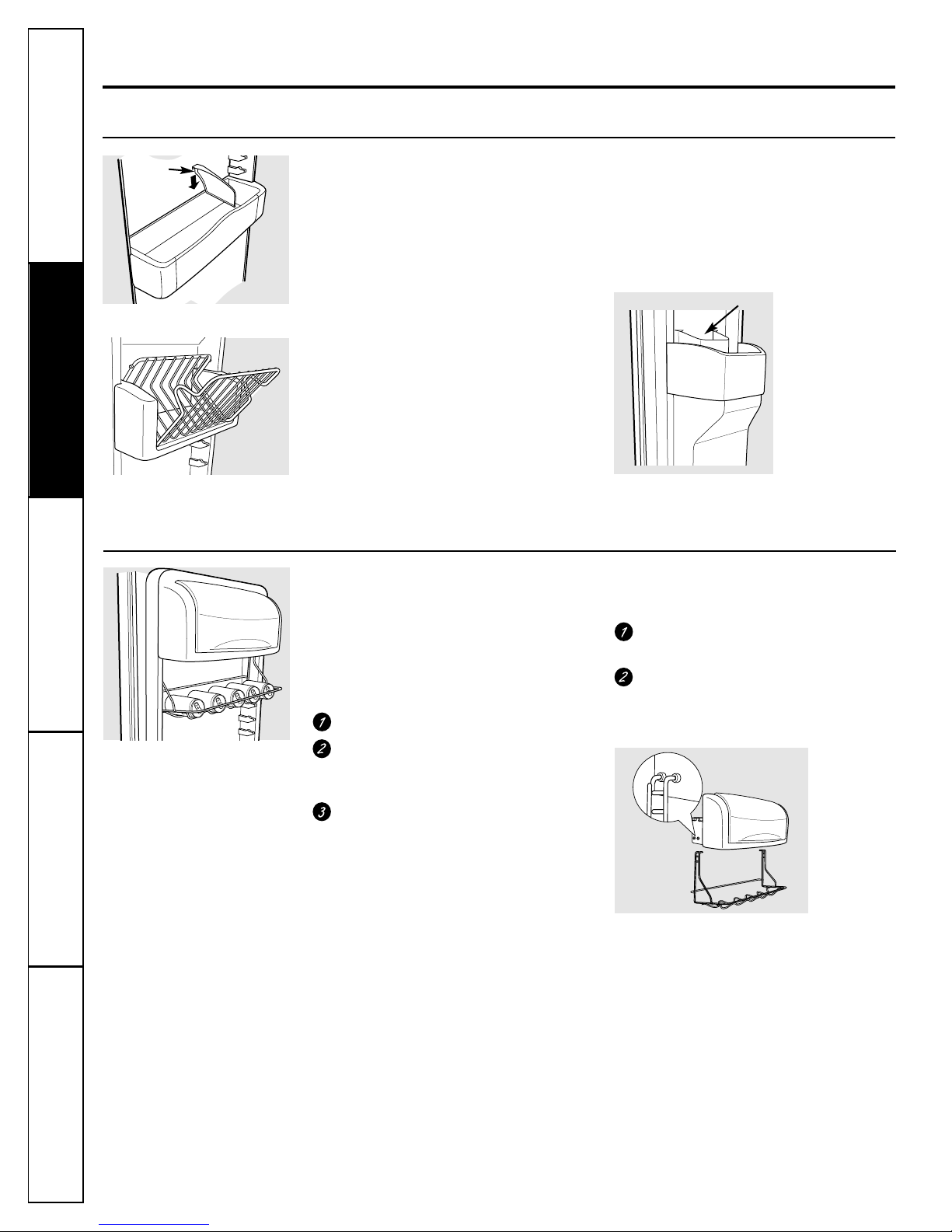 1

2

1

2

3