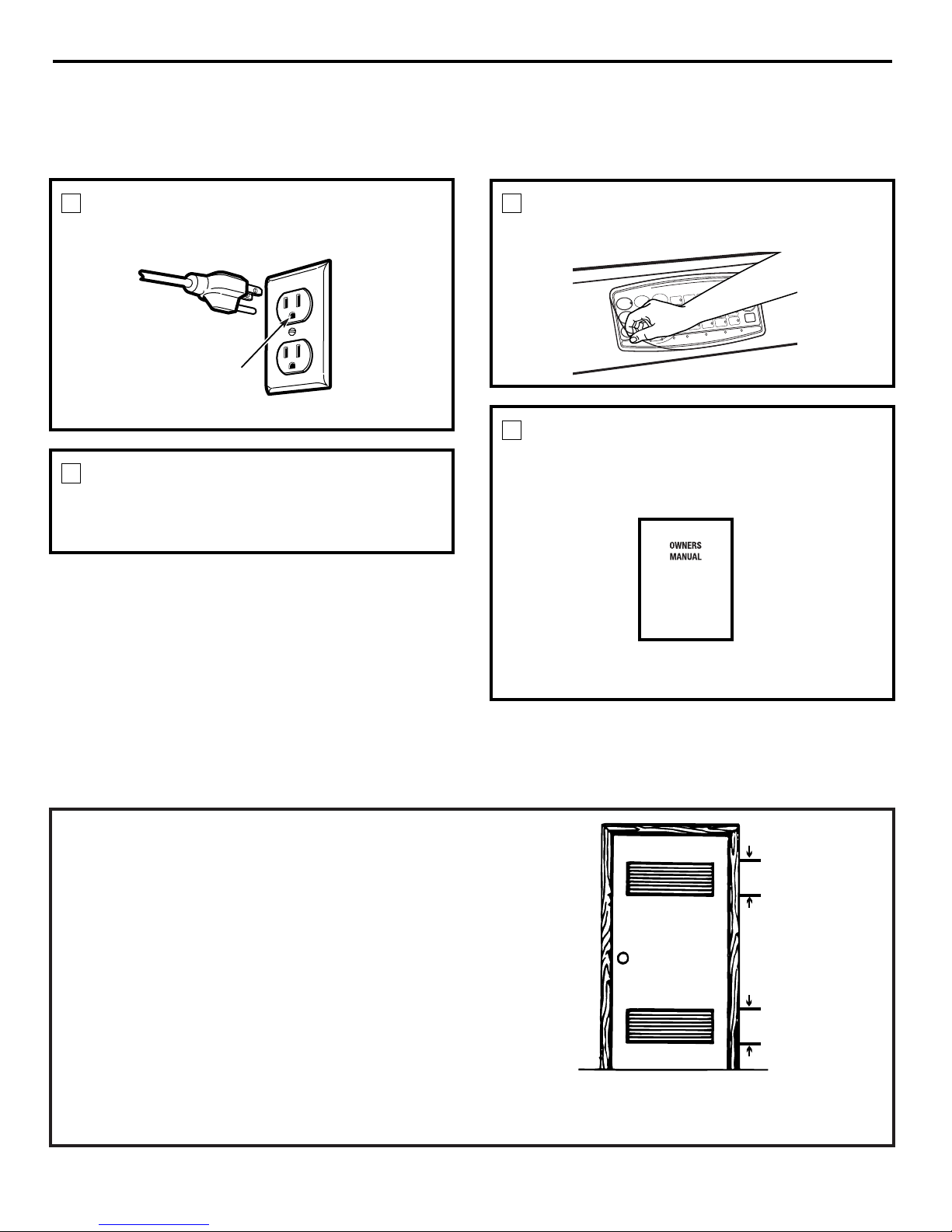 OWNERS MANUAL