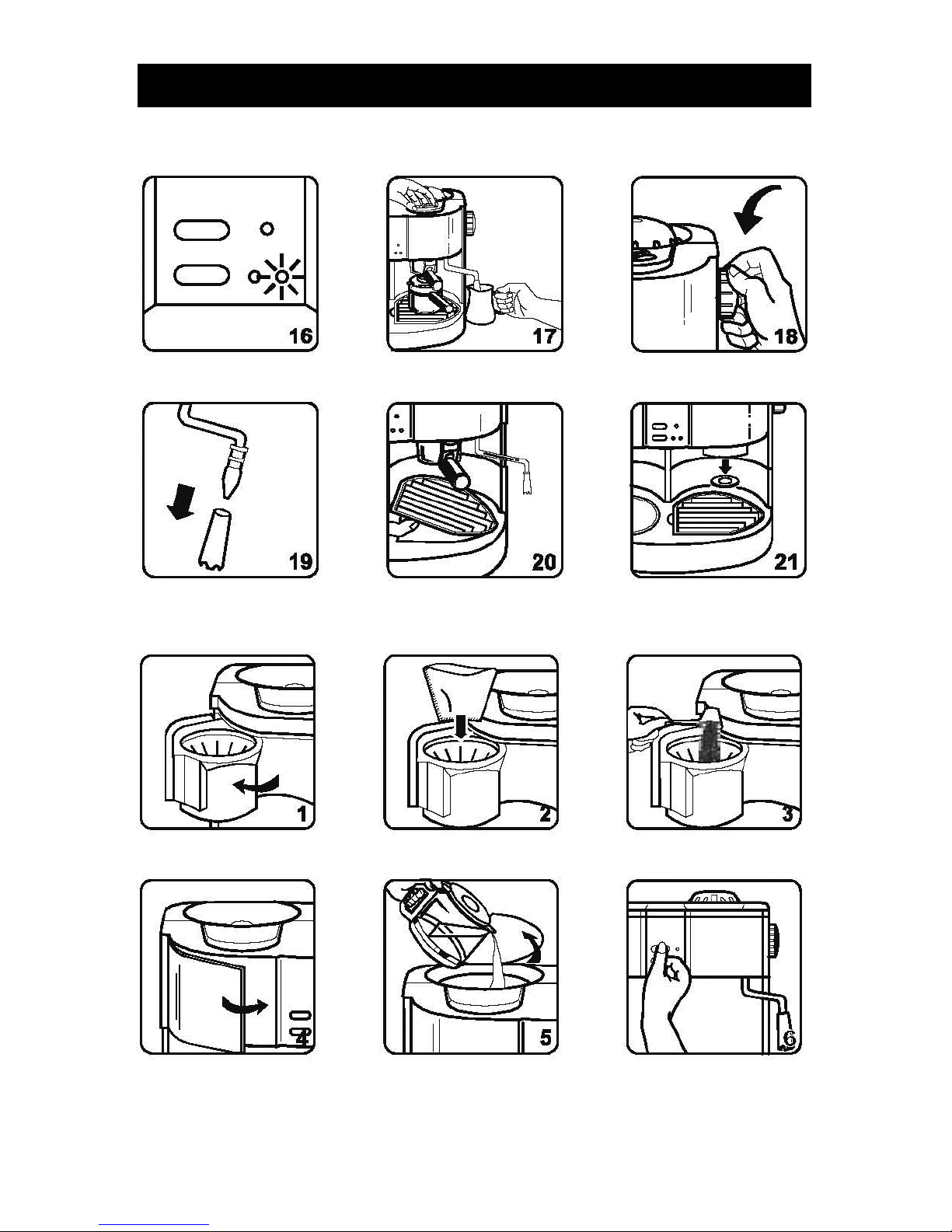 16

17

18

19

20

21

1

2

3

4

5

6