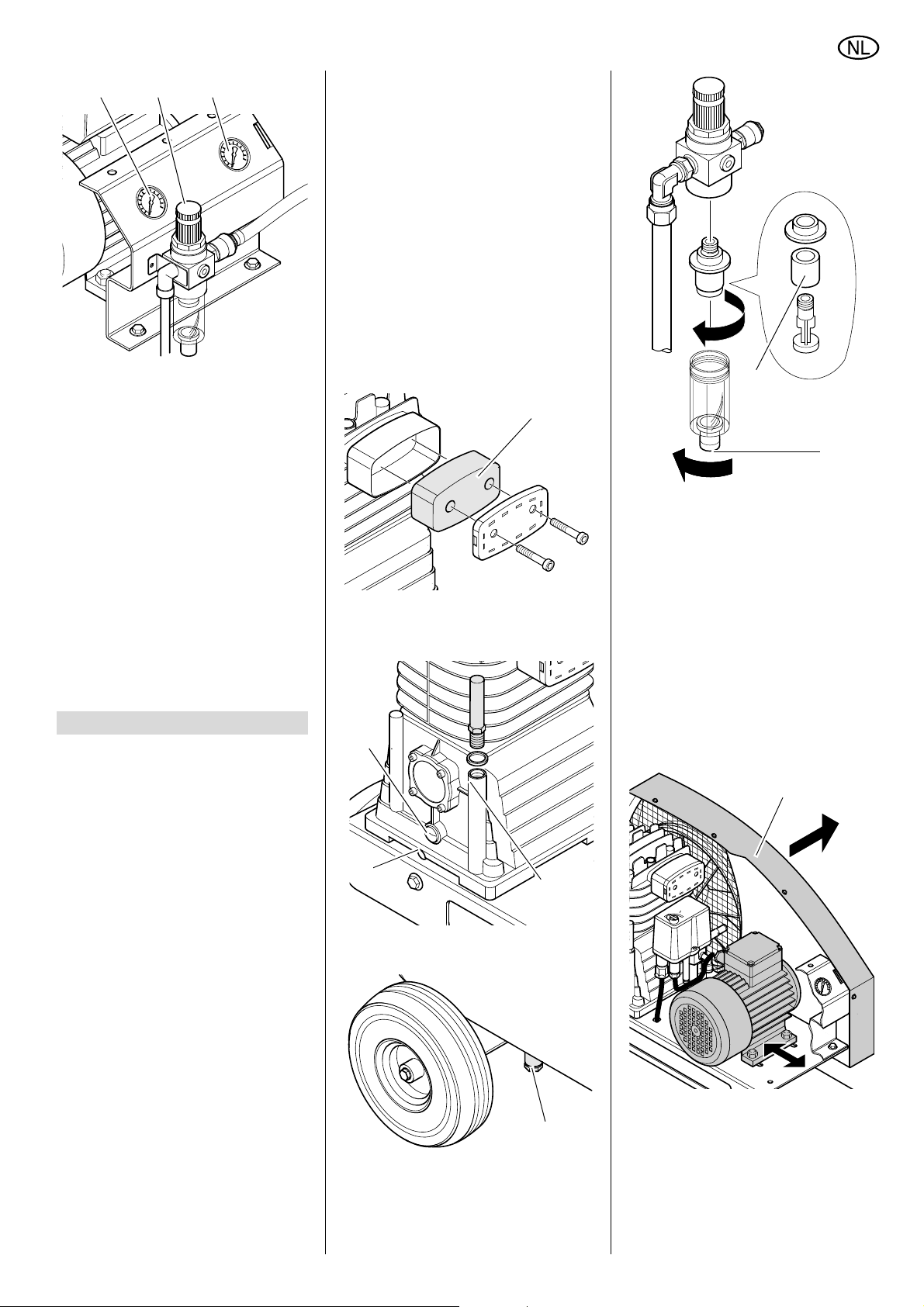 NL