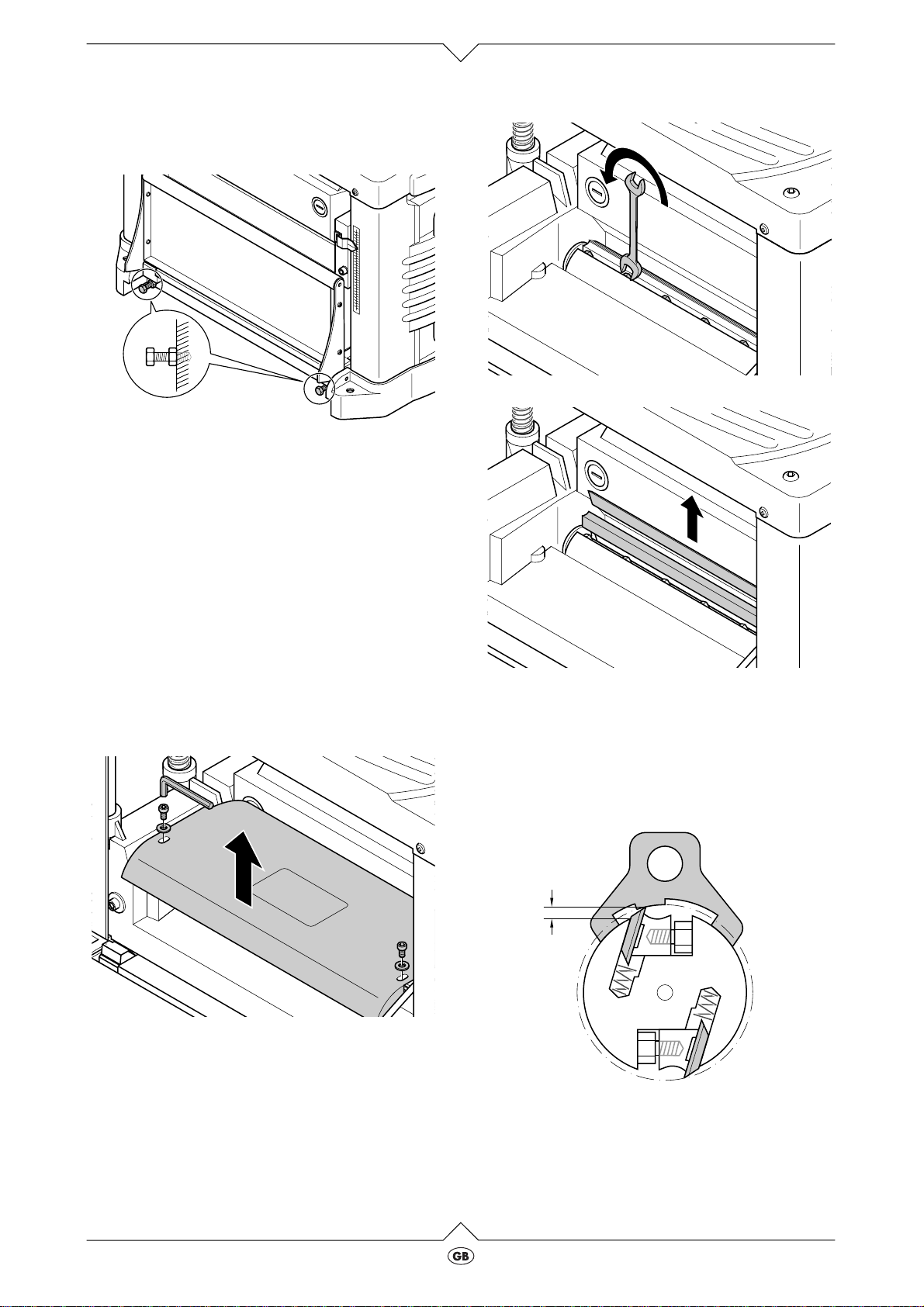 GB