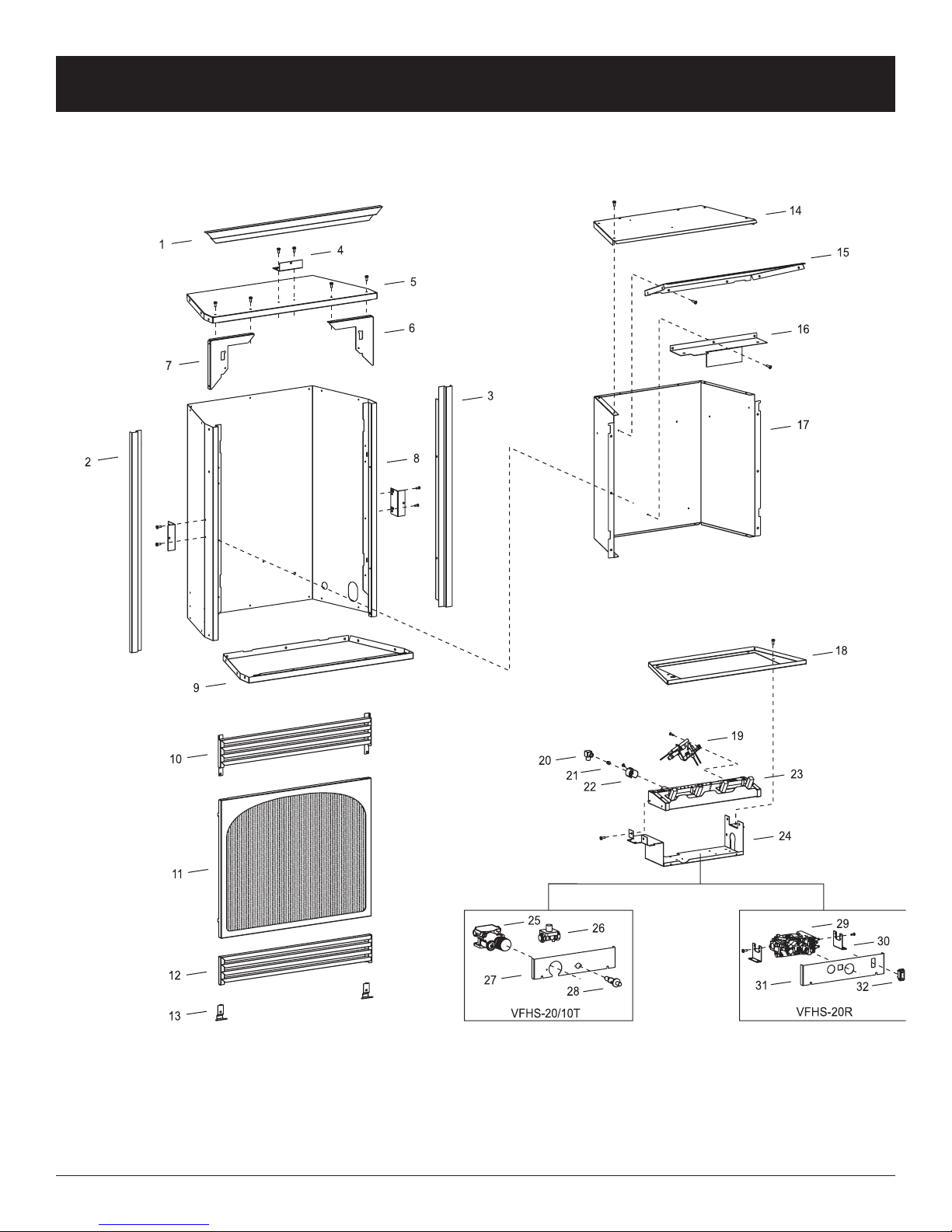 1
4
5
6
7
3
2
8
9
10
11
12
13
14
15
16
17
18
19
20
21
22
23
24
25
26
27
28
VFHS-20/10T
29
30
31
32
VFHS-20R