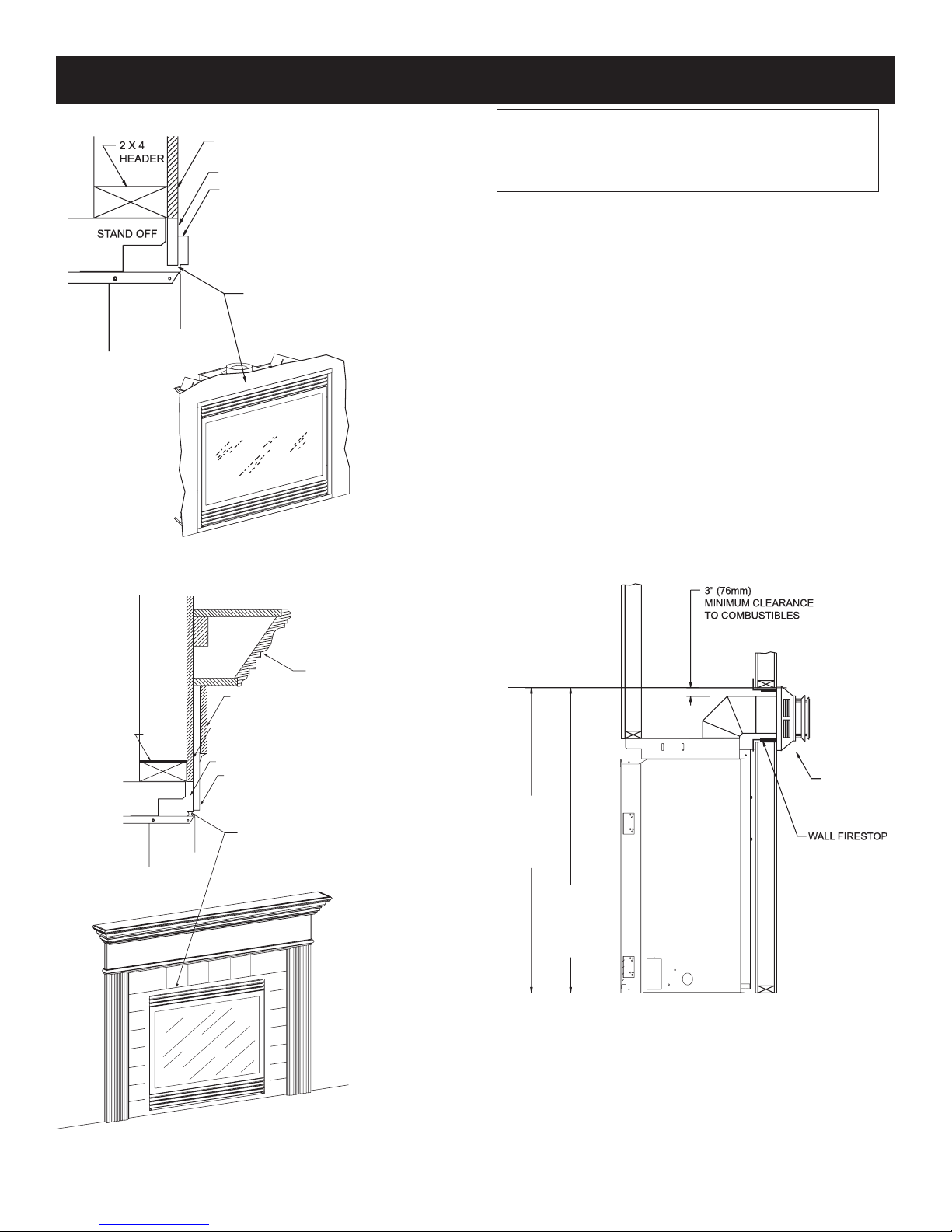 2 X 4
HEADER

STAND OFF

3" (76mm)
MINIMUM CLEARANCE
TO COMBUSTIBLES

WALL FIRESTOP