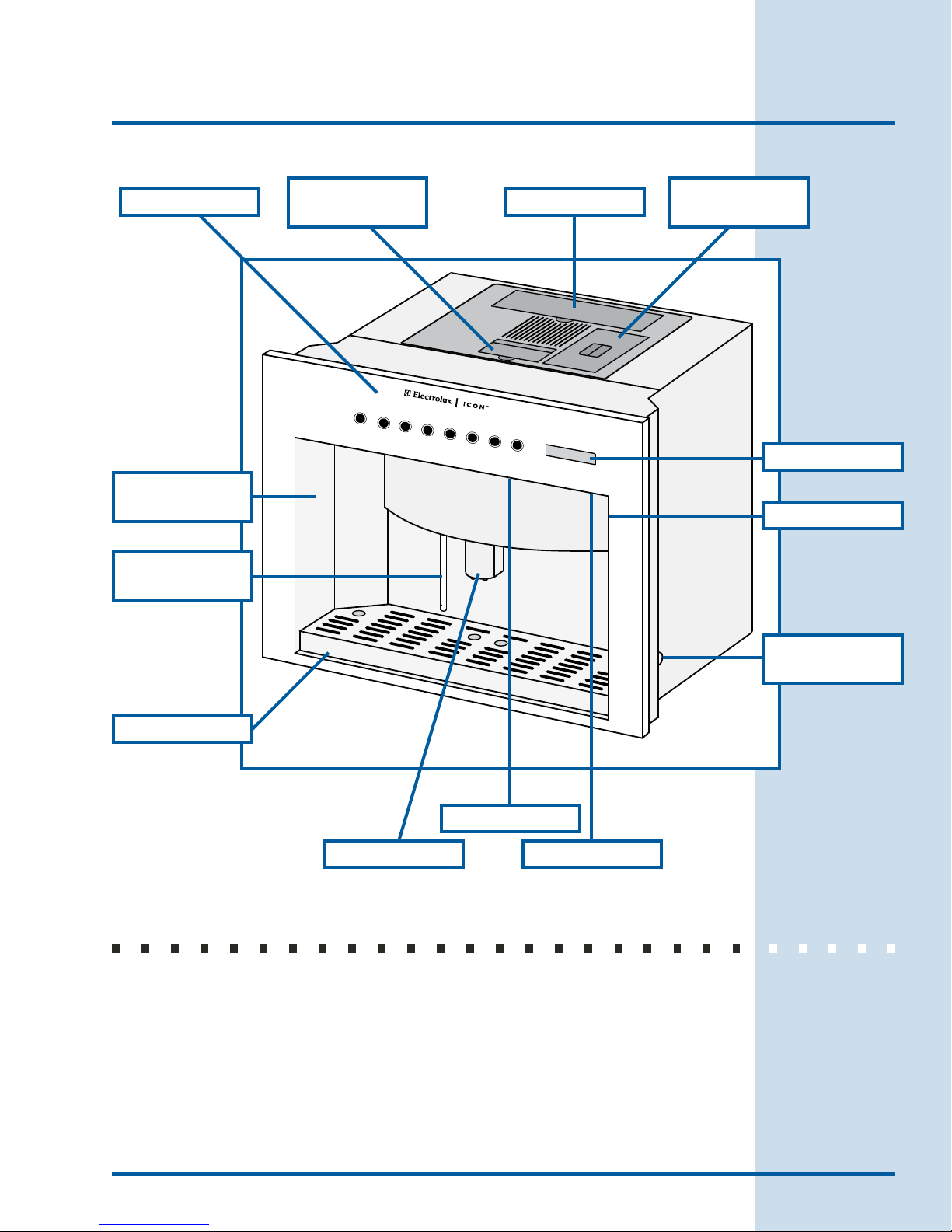 Electrolux | ICON