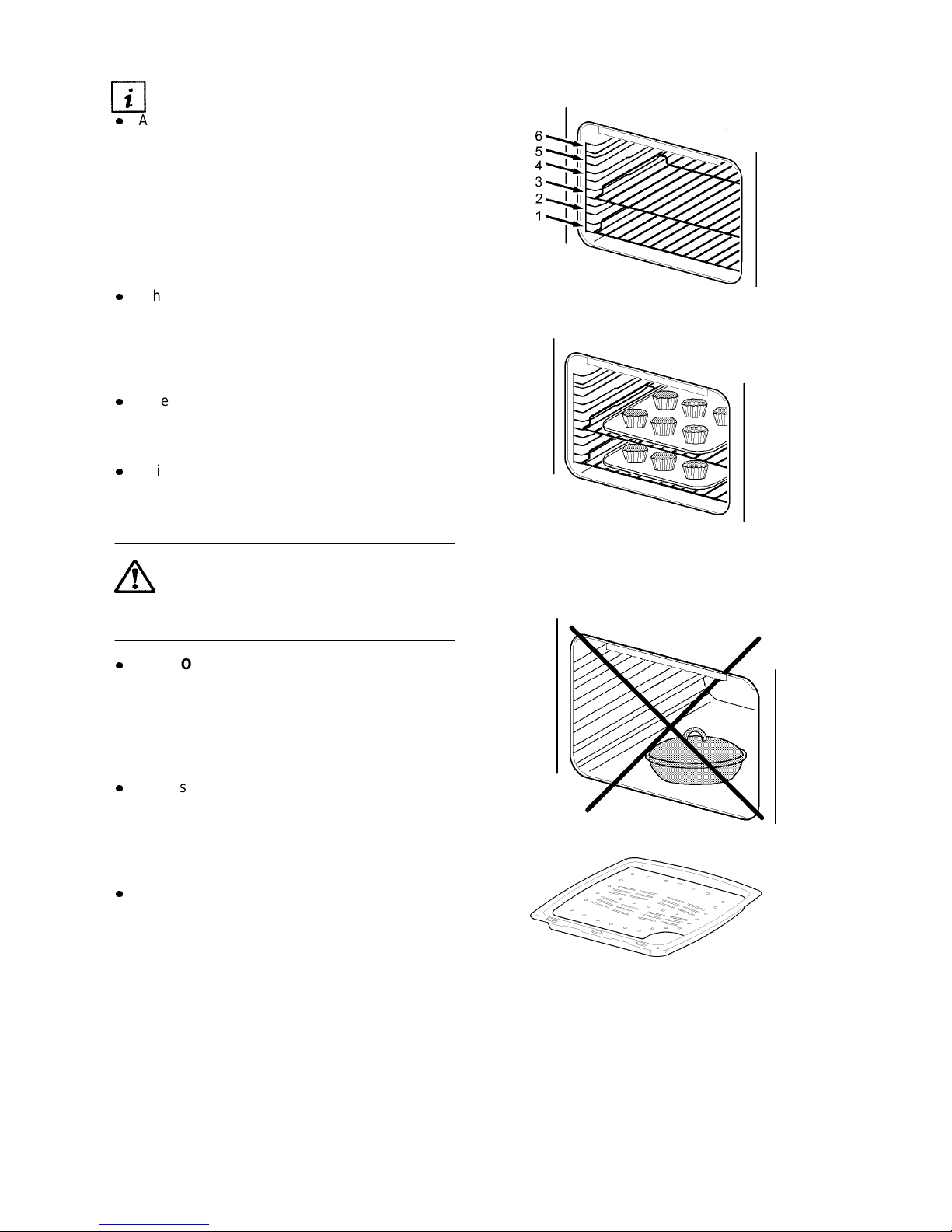 A

h

e

i

o

s

6
5
4
3
2
1