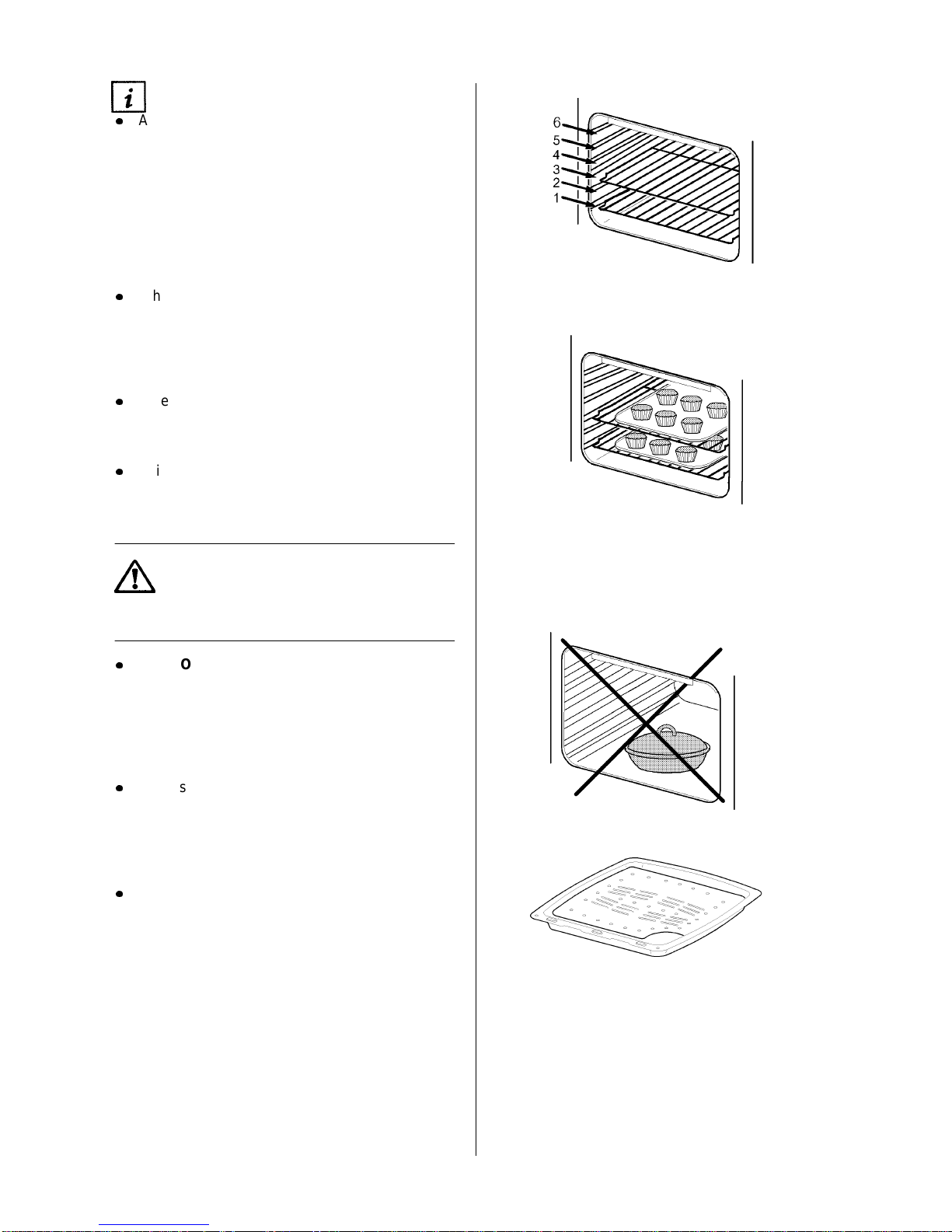 A

h

e

i

o

s

6
5
4
3
2
1