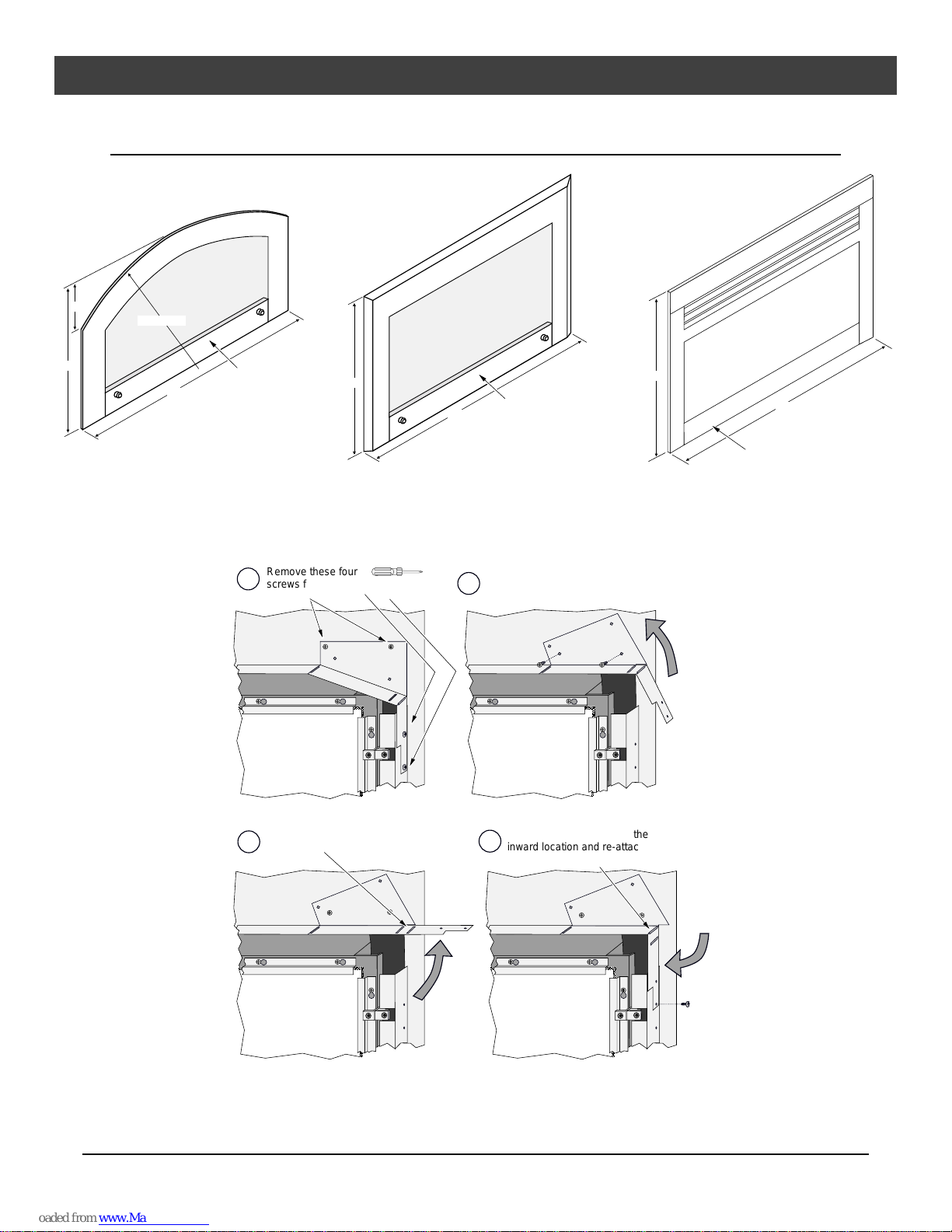 Remove these four screws f

the inward location and re-attac

oaded from www.Ma