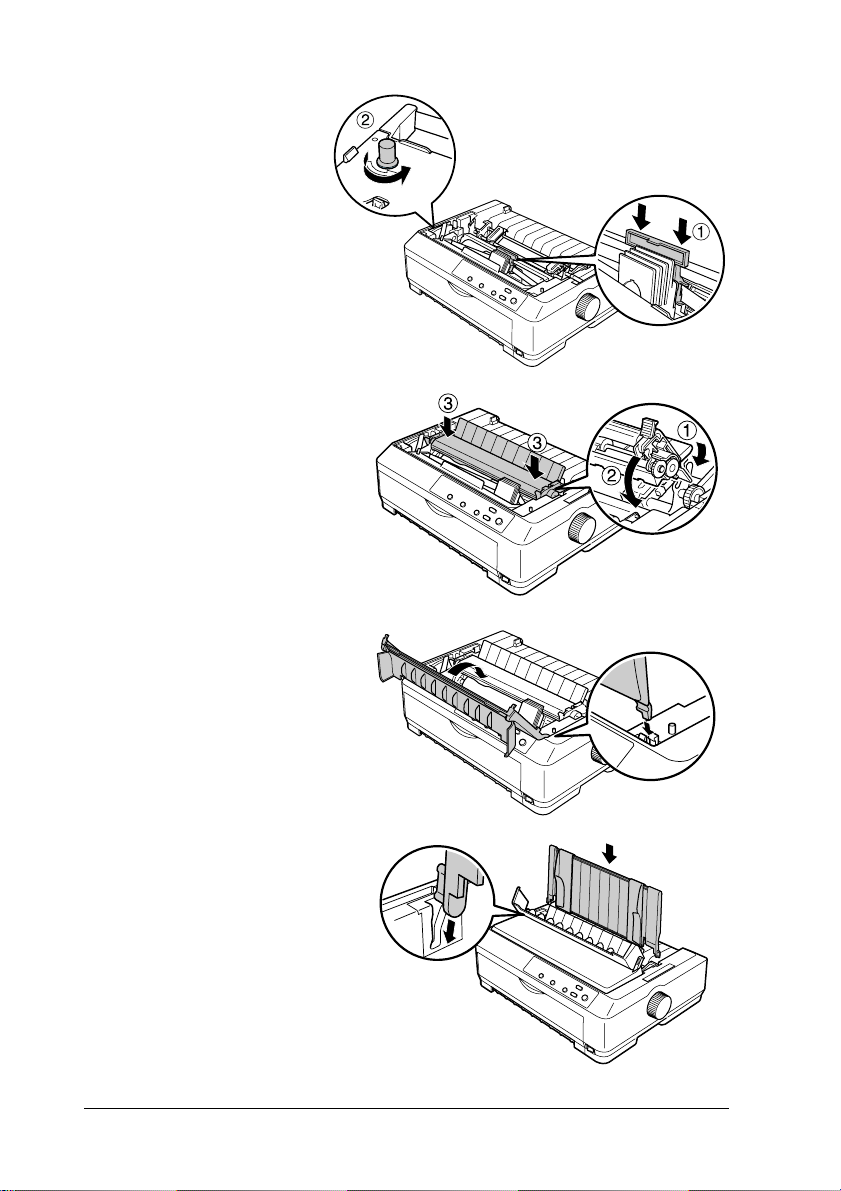 ②
①
③
③
①
②