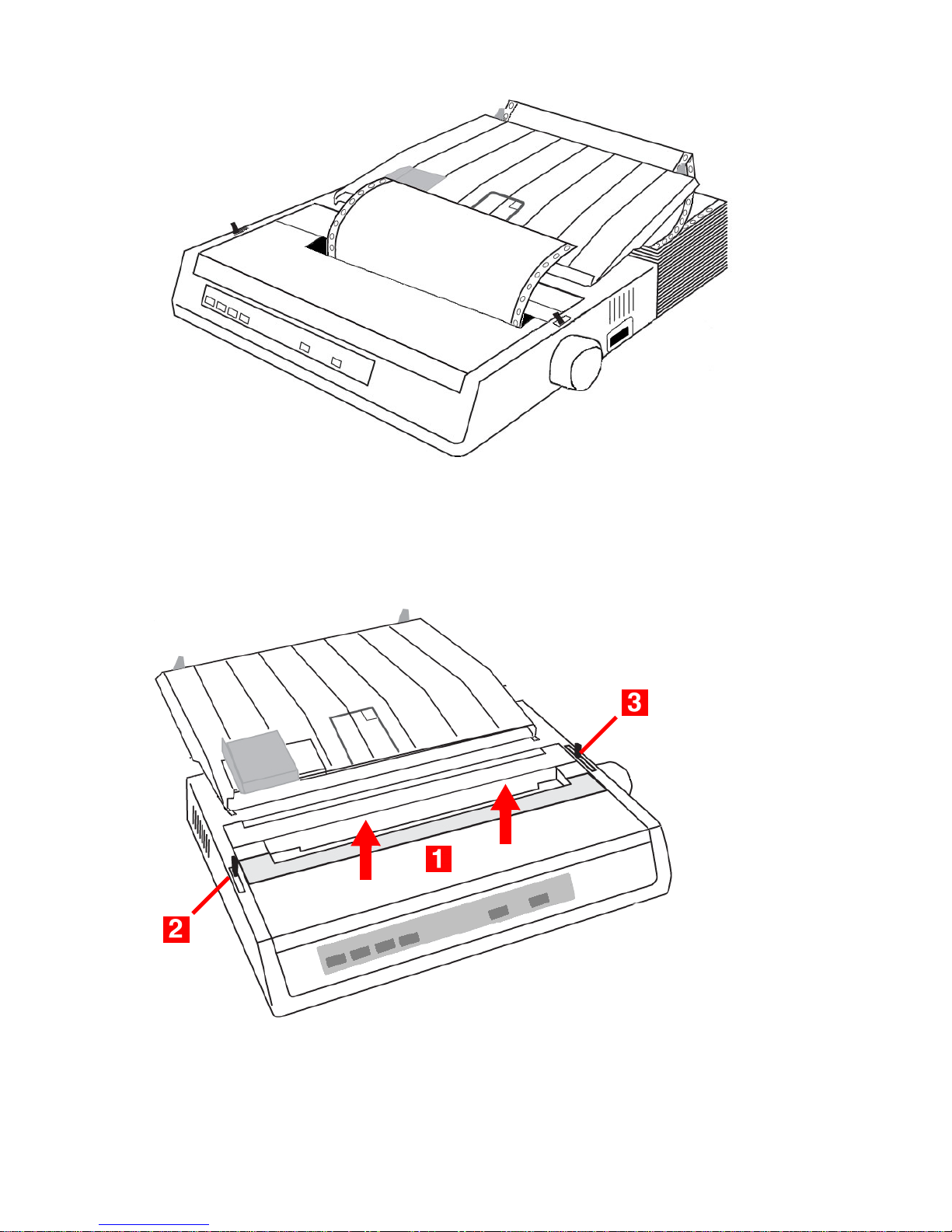 3

1

2