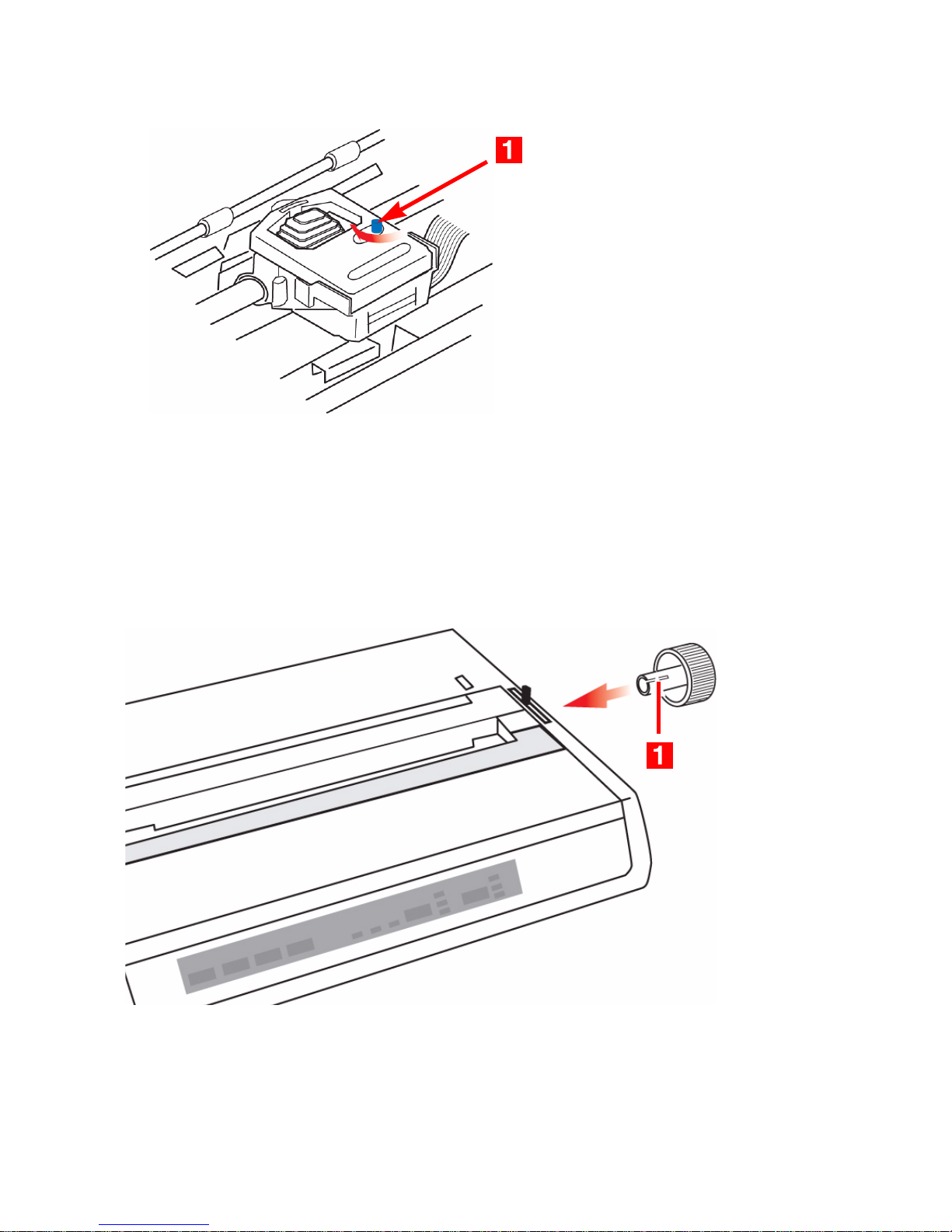 1

1