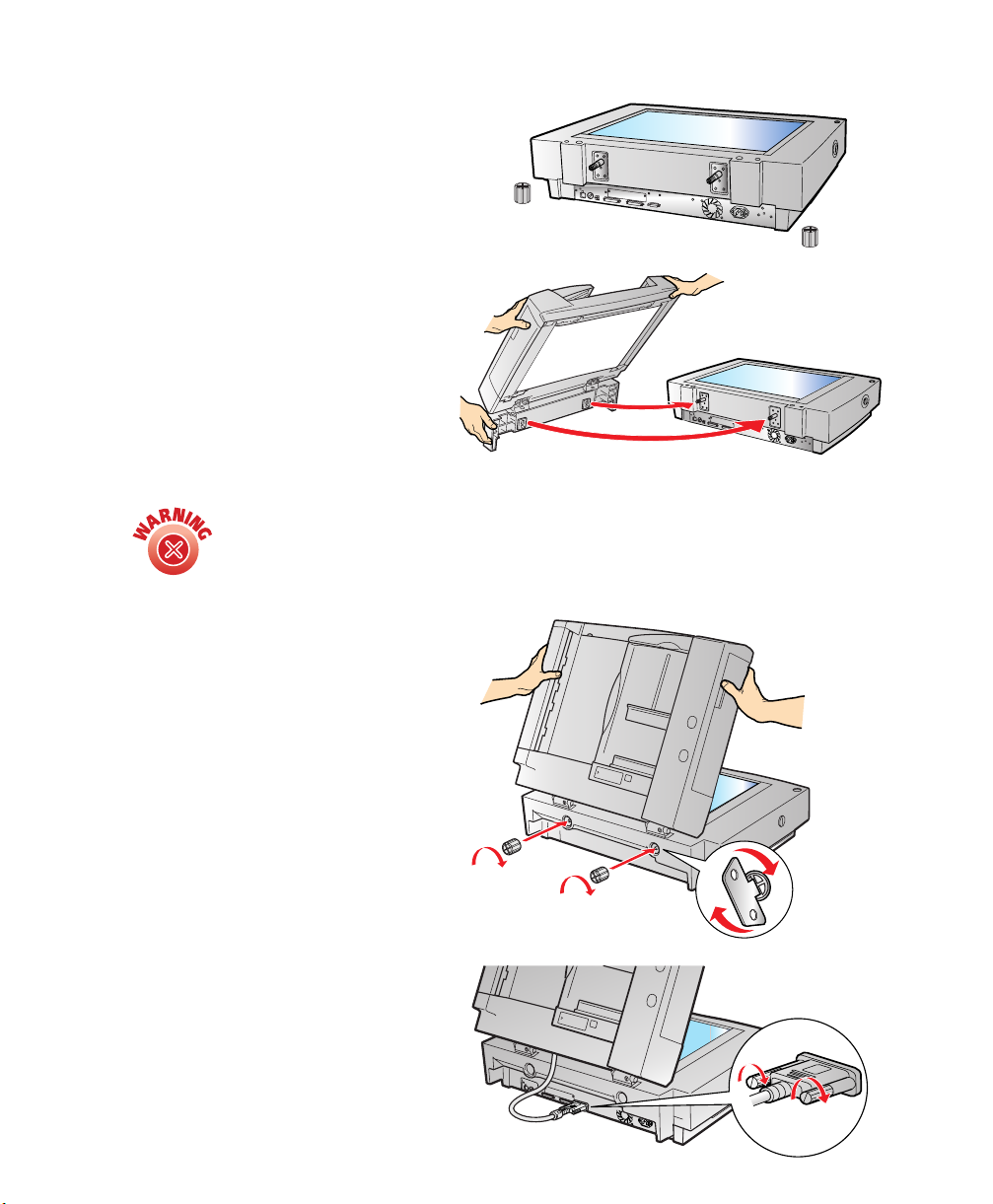 WARNING