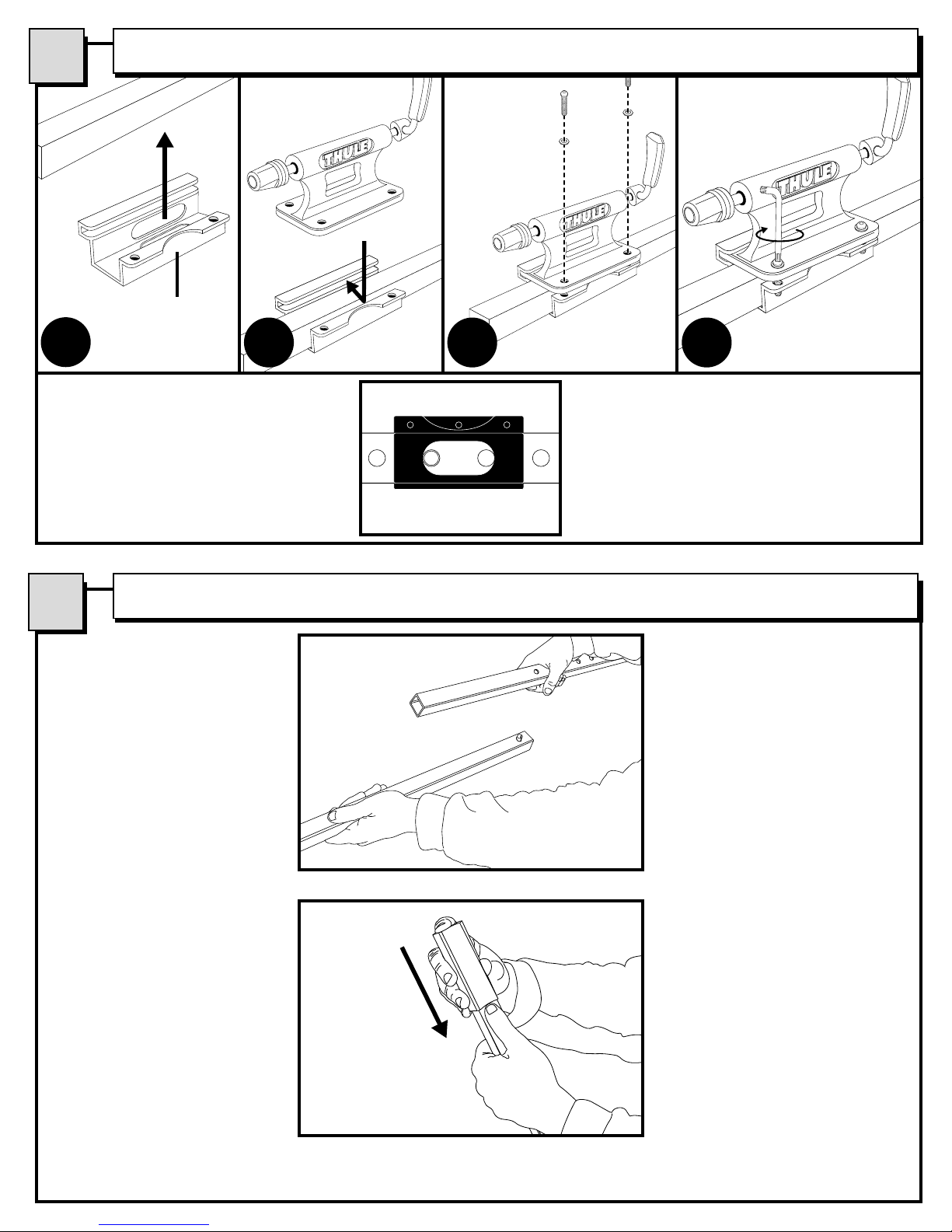 THULE

THULE

THULE