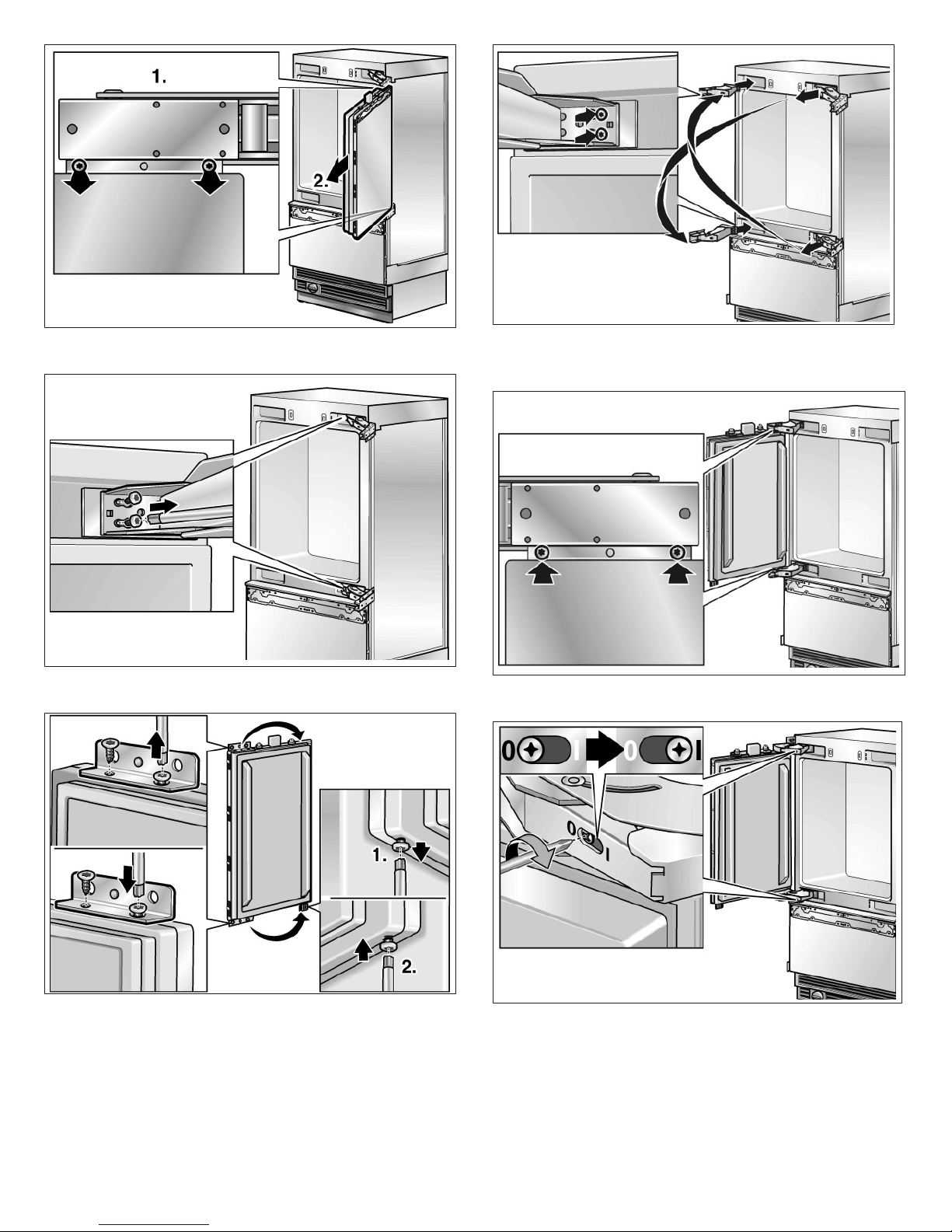 1.

2.

1.

2.

0 I 0 I

0 I