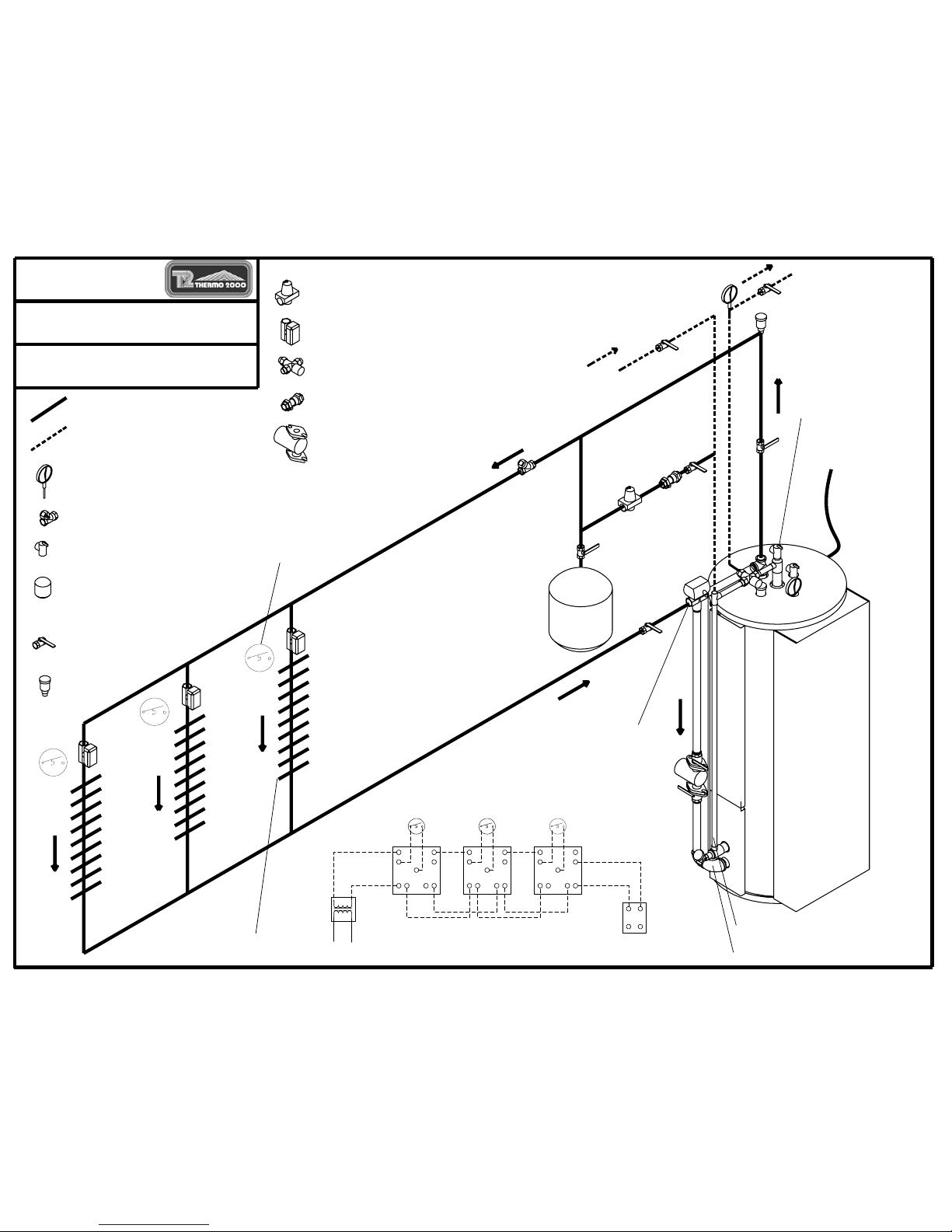 THERMO 2000