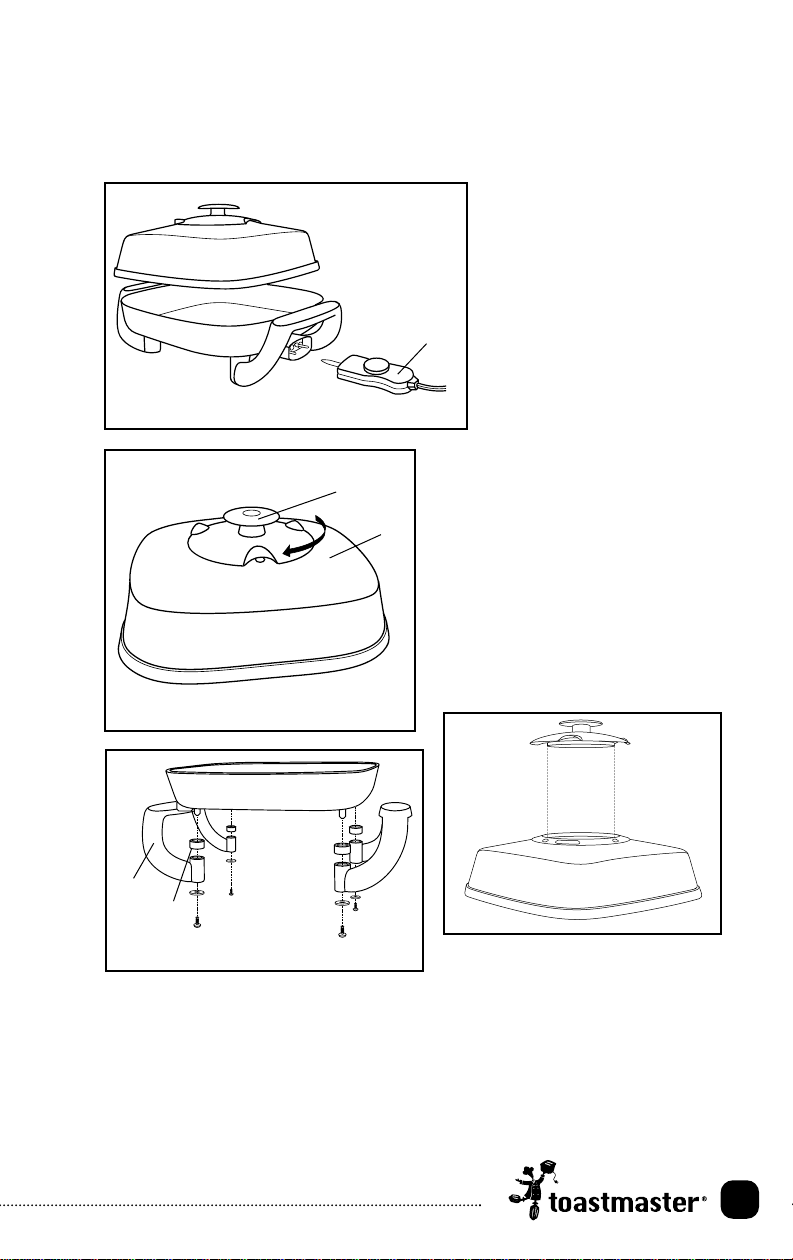 toastmaster®