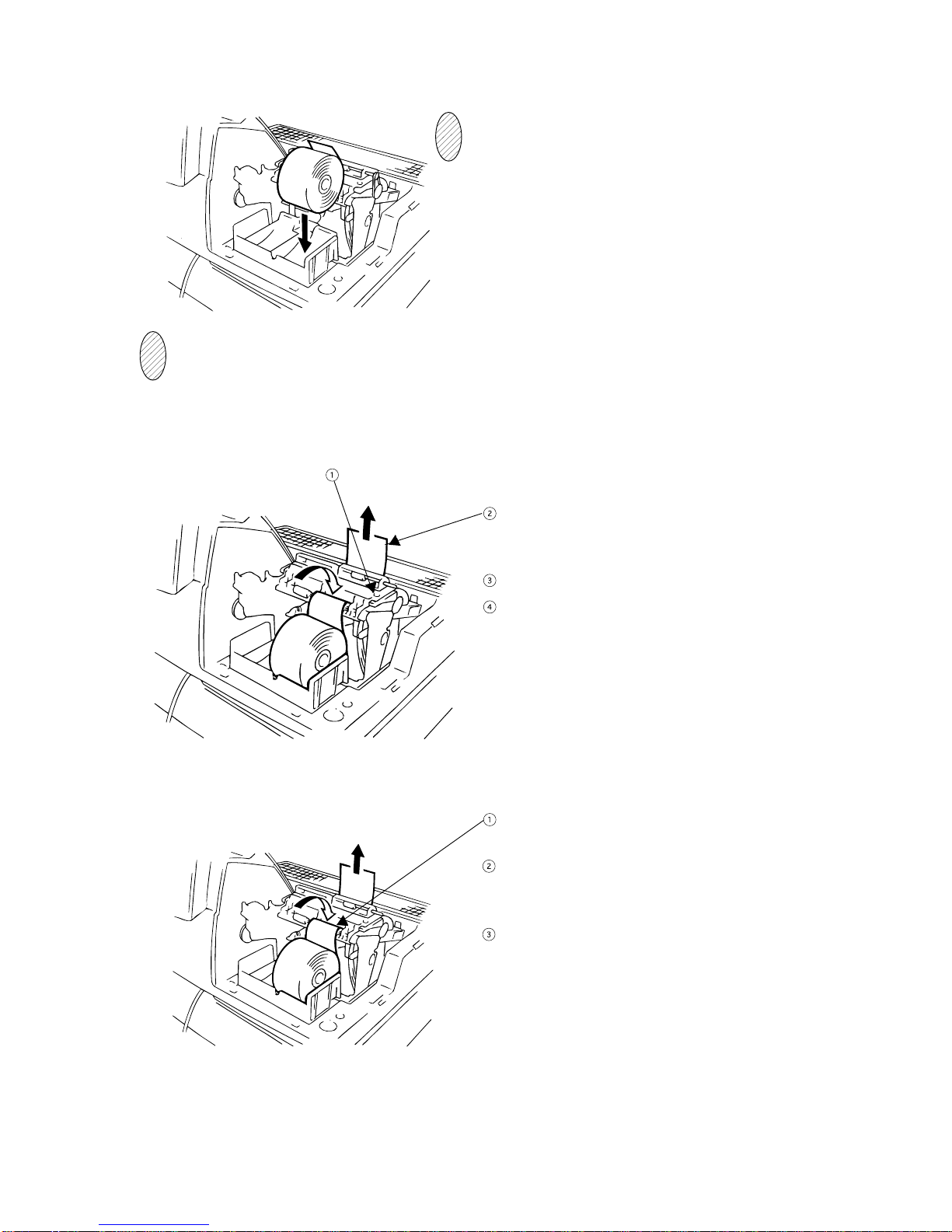 ①

②

③

④

①

②

③