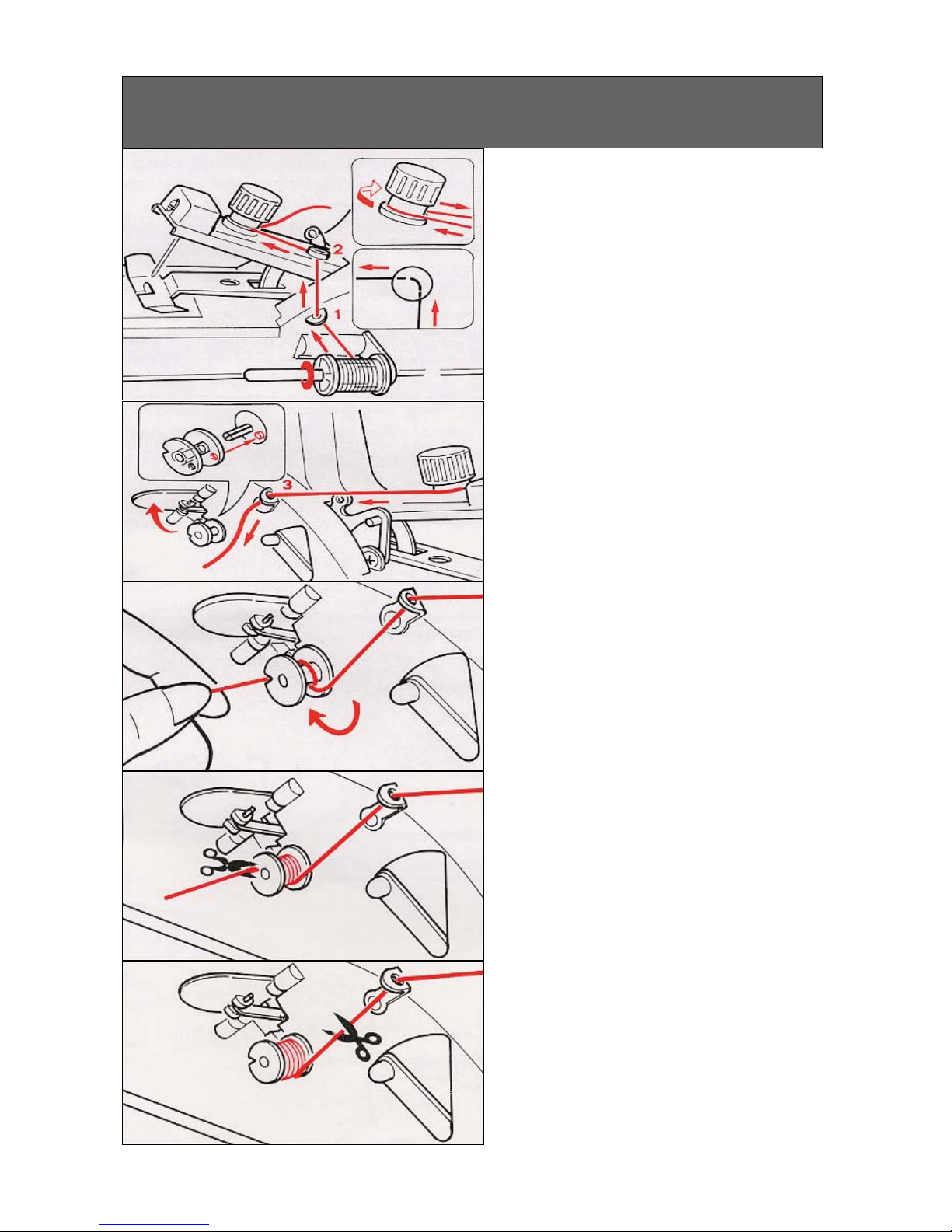 2

1

3