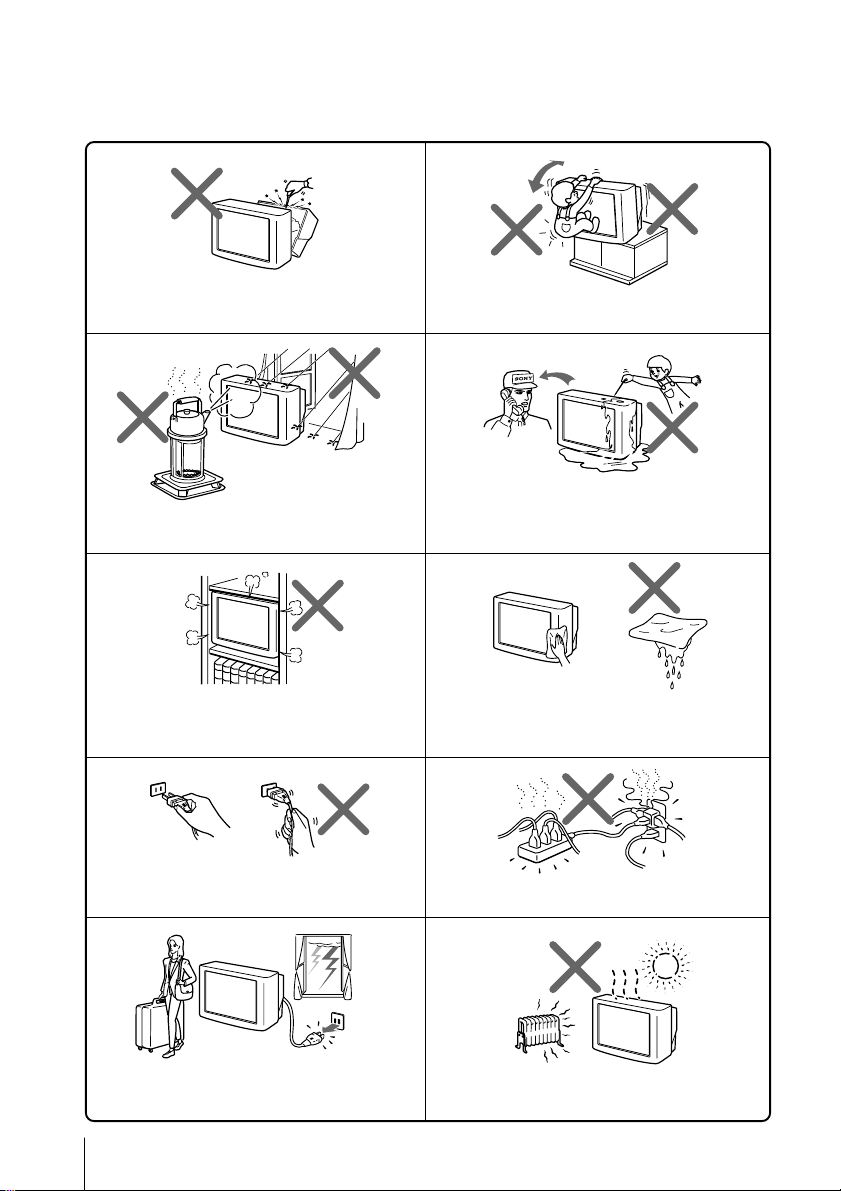 SONY