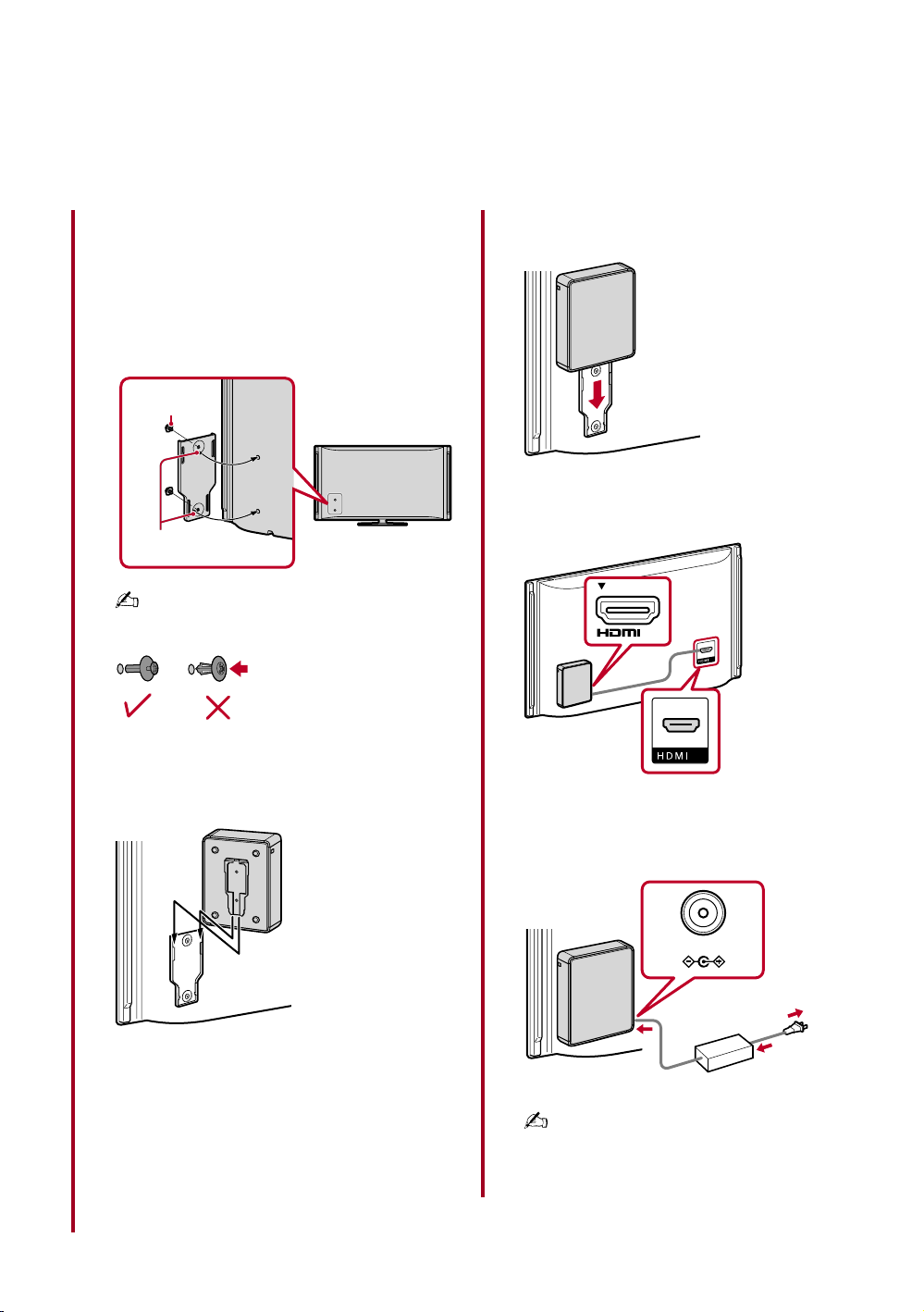 HDMI

HDMI