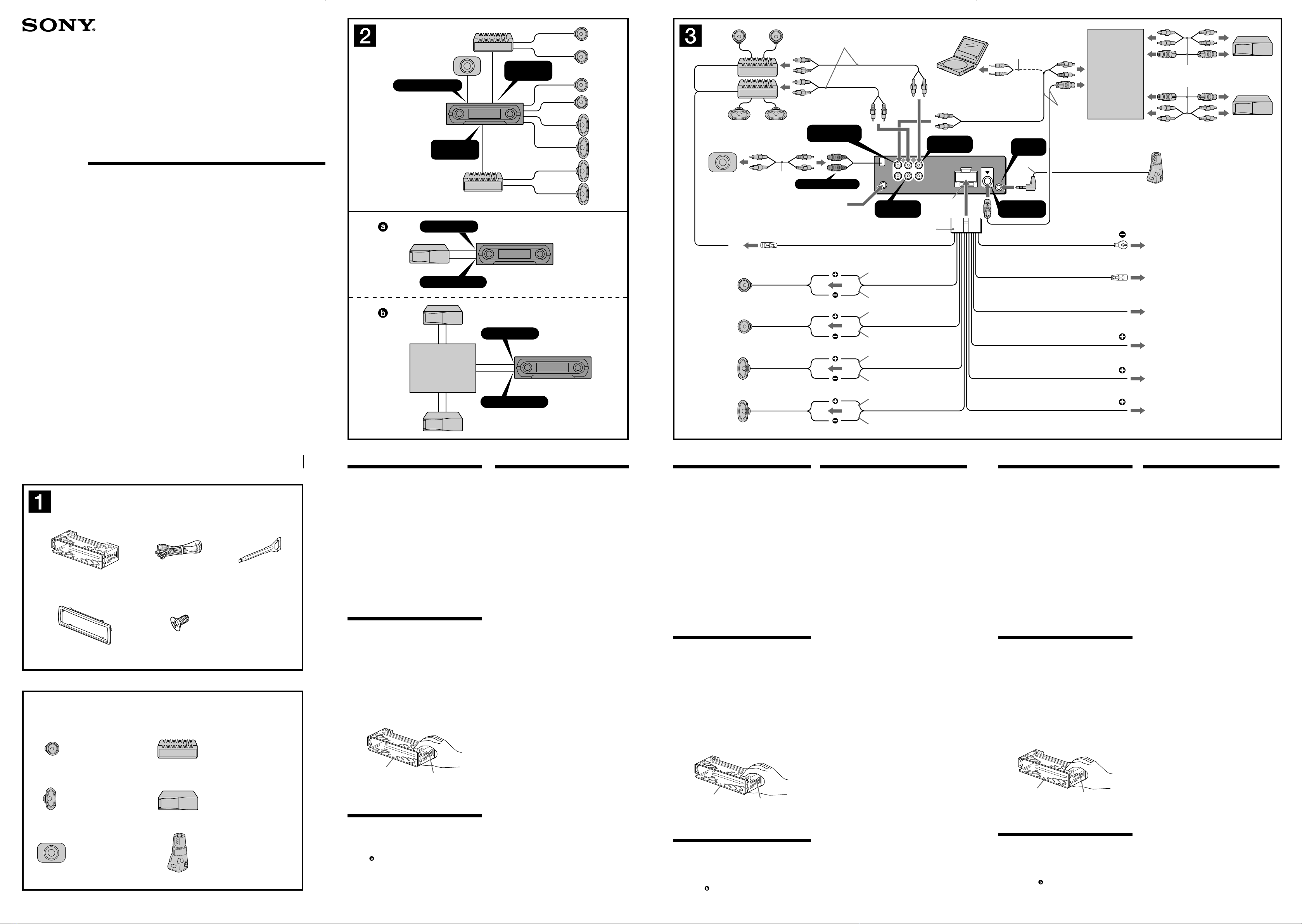 SONY

2

a

b

3

1