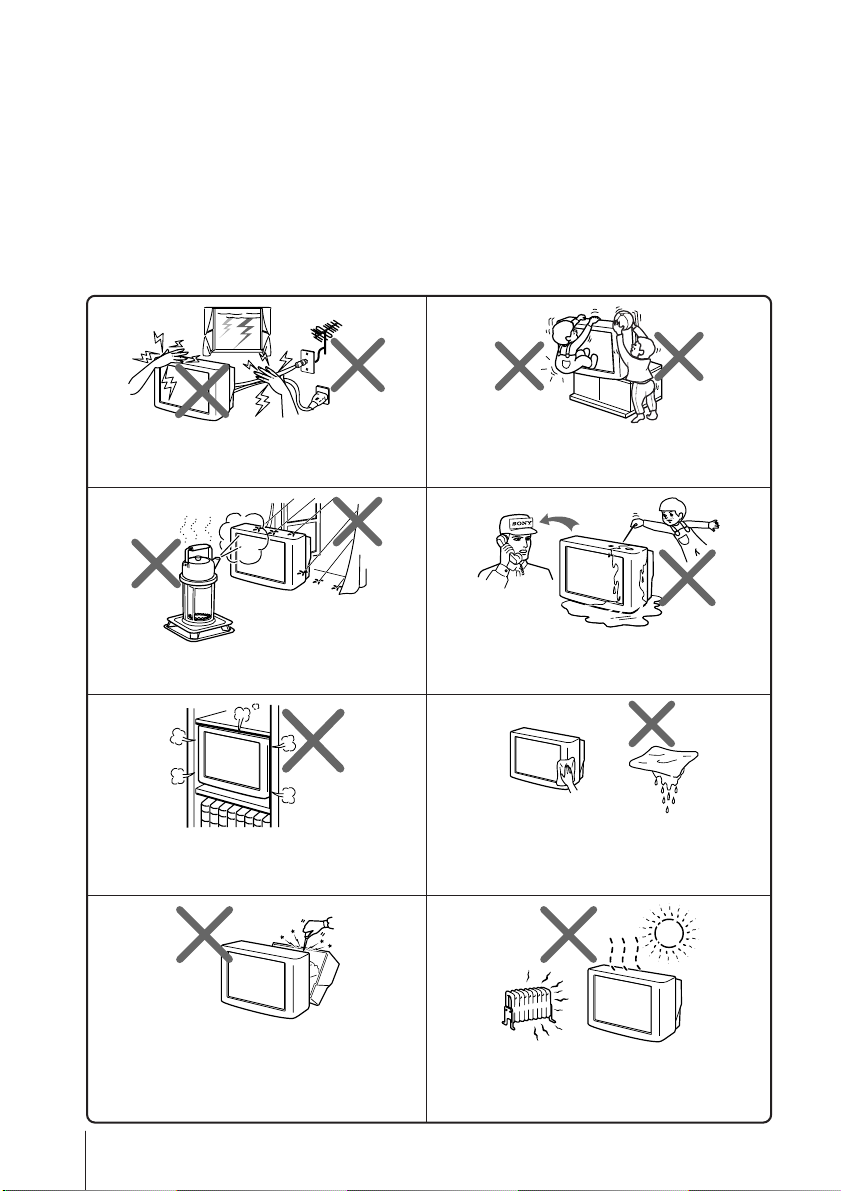 SONY