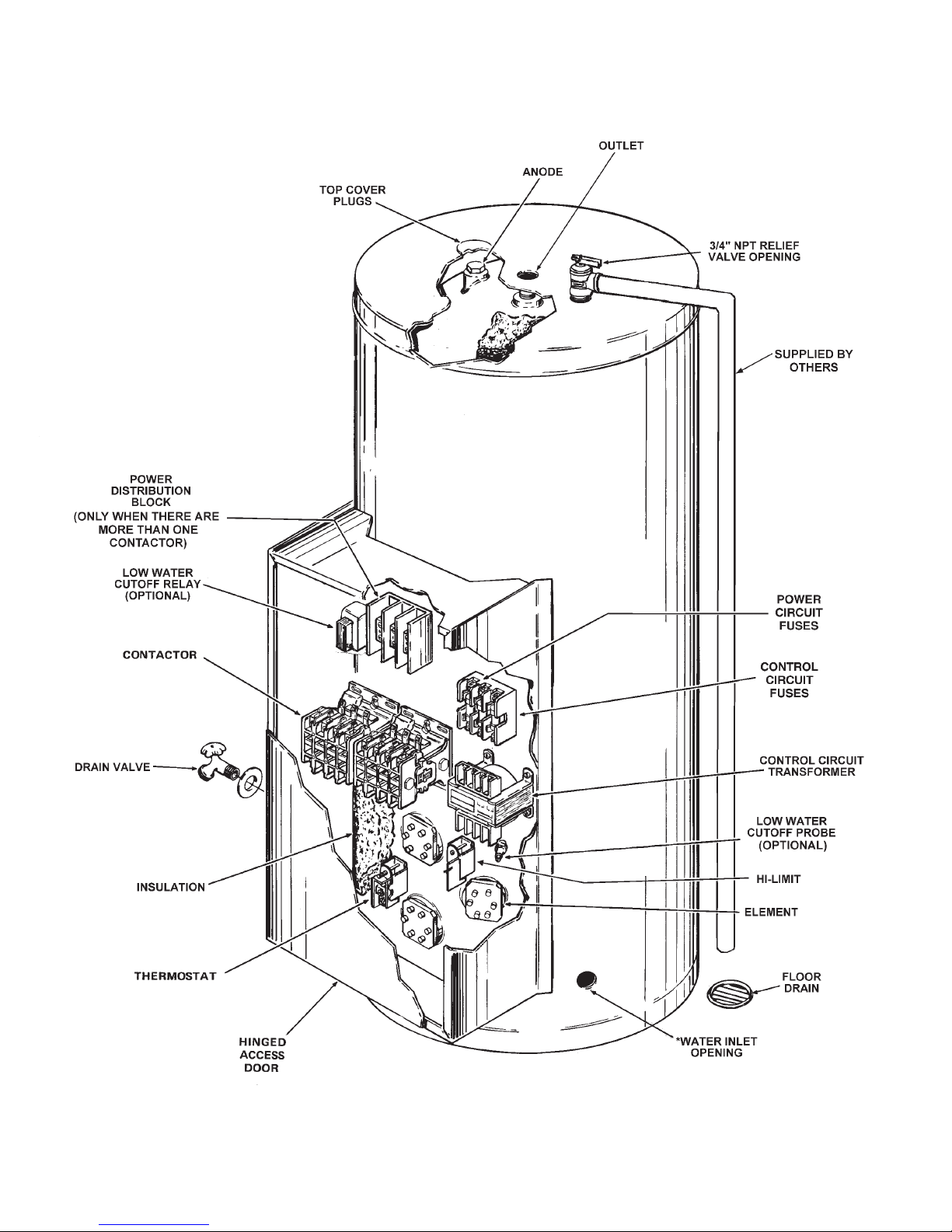 OUTLET

ANODE

TOP COVER PLUGS

3/4" NPT RELIEF VALVE OPENING

SUPPLIED BY OTHERS

POWER DISTRIBUTION BLOCK (ONLY WHEN THERE ARE MORE THAN ONE CONTACTOR)

LOW WATER CUTOFF RELAY (OPTIONAL)

POWER CIRCUIT FUSES

CONTACTOR

CONTROL CIRCUIT FUSES

DRAIN VALVE

CONTROL CIRCUIT TRANSFORMER

LOW WATER CUTOFF PROBE (OPTIONAL)

INSULATION

HI-LIMIT

ELEMENT

THERMOSTAT

FLOOR DRAIN

HINGED ACCESS DOOR

*WATER INLET OPENING