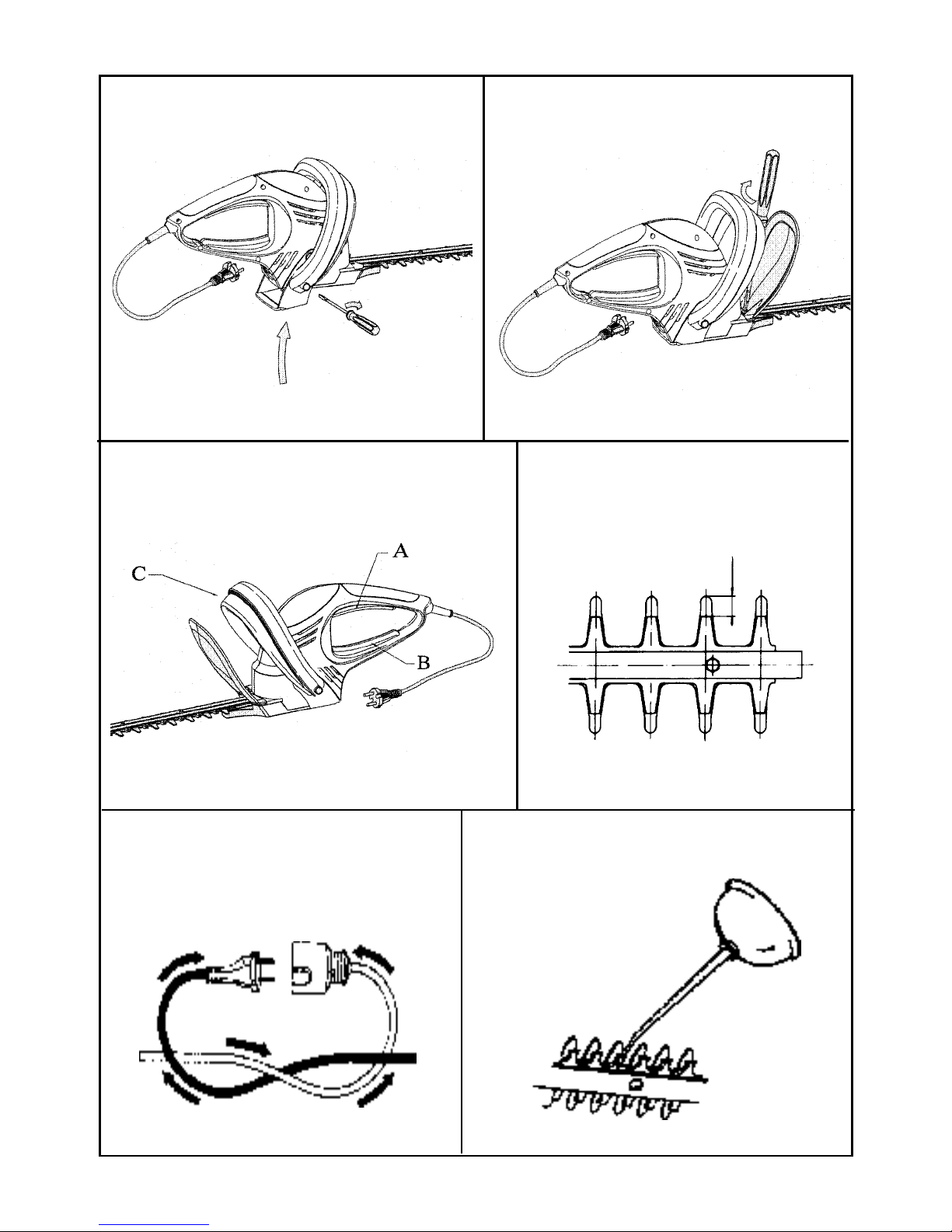 A
C
B