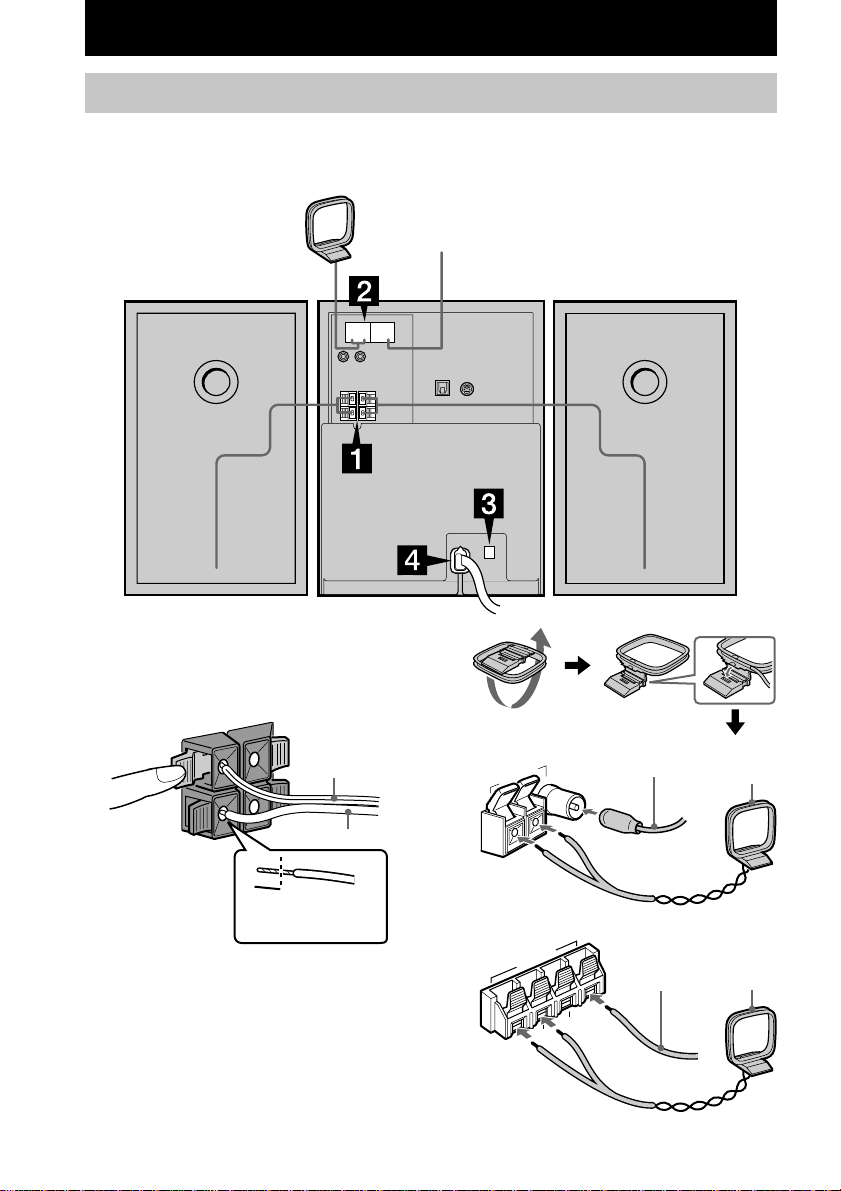 2

1

3

4