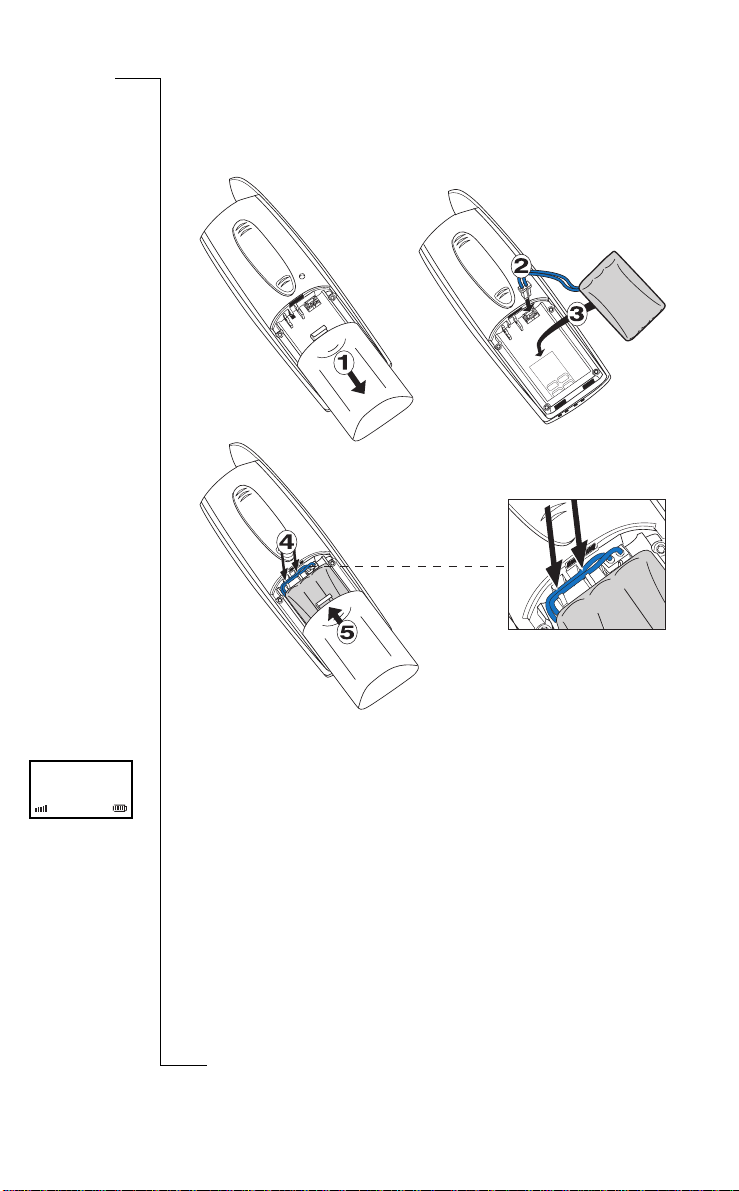 1

2

3

4

5