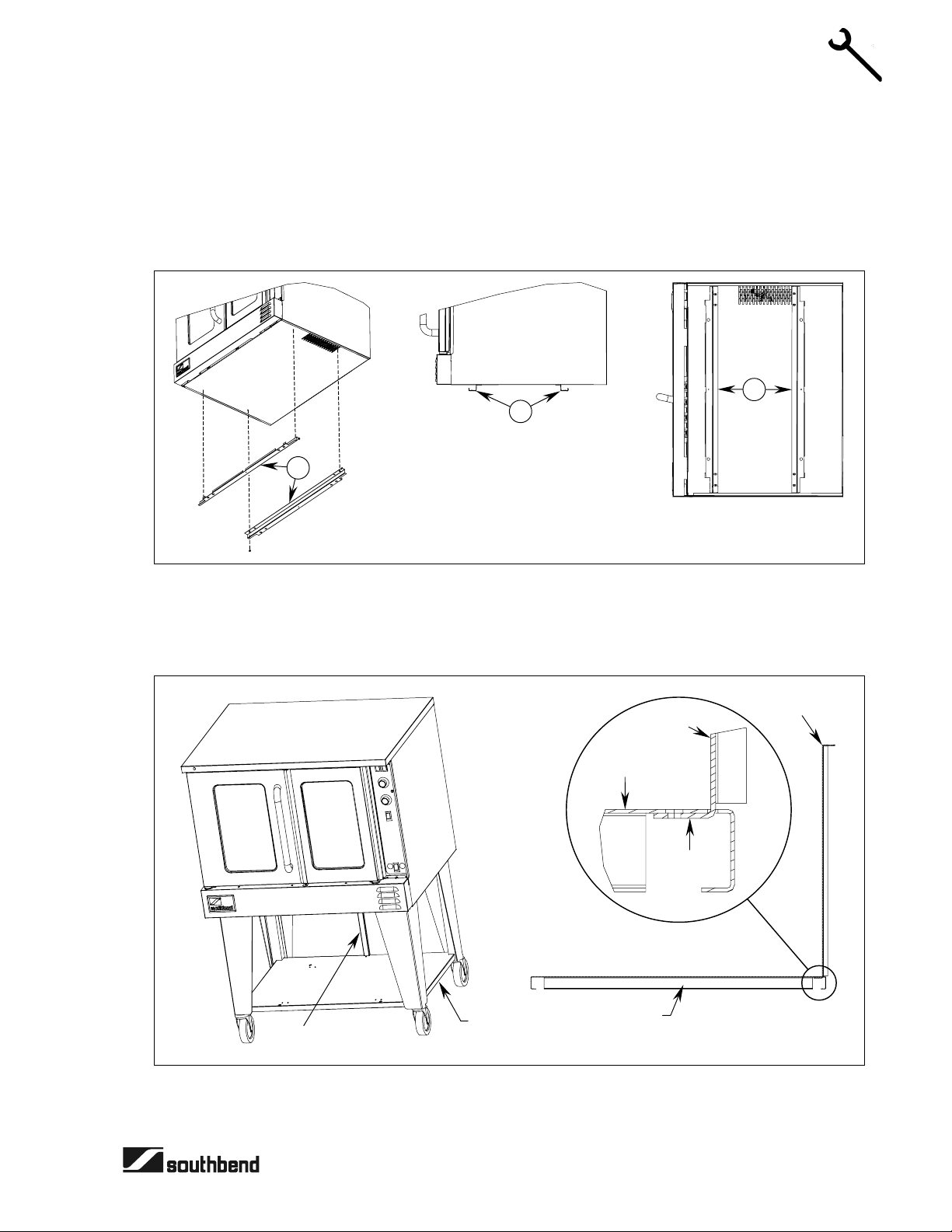 southbend