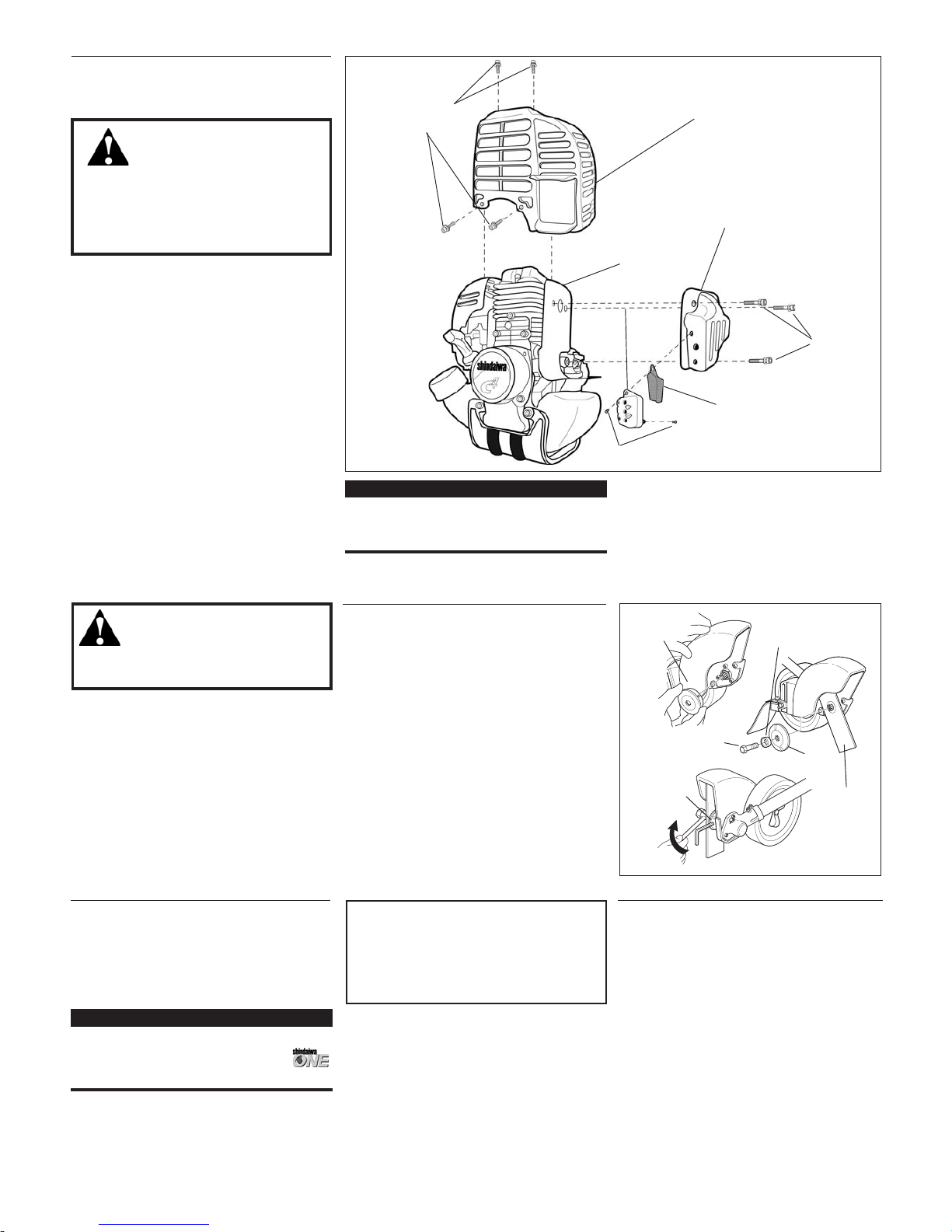 shindaiwa

shindaiwa

ONE