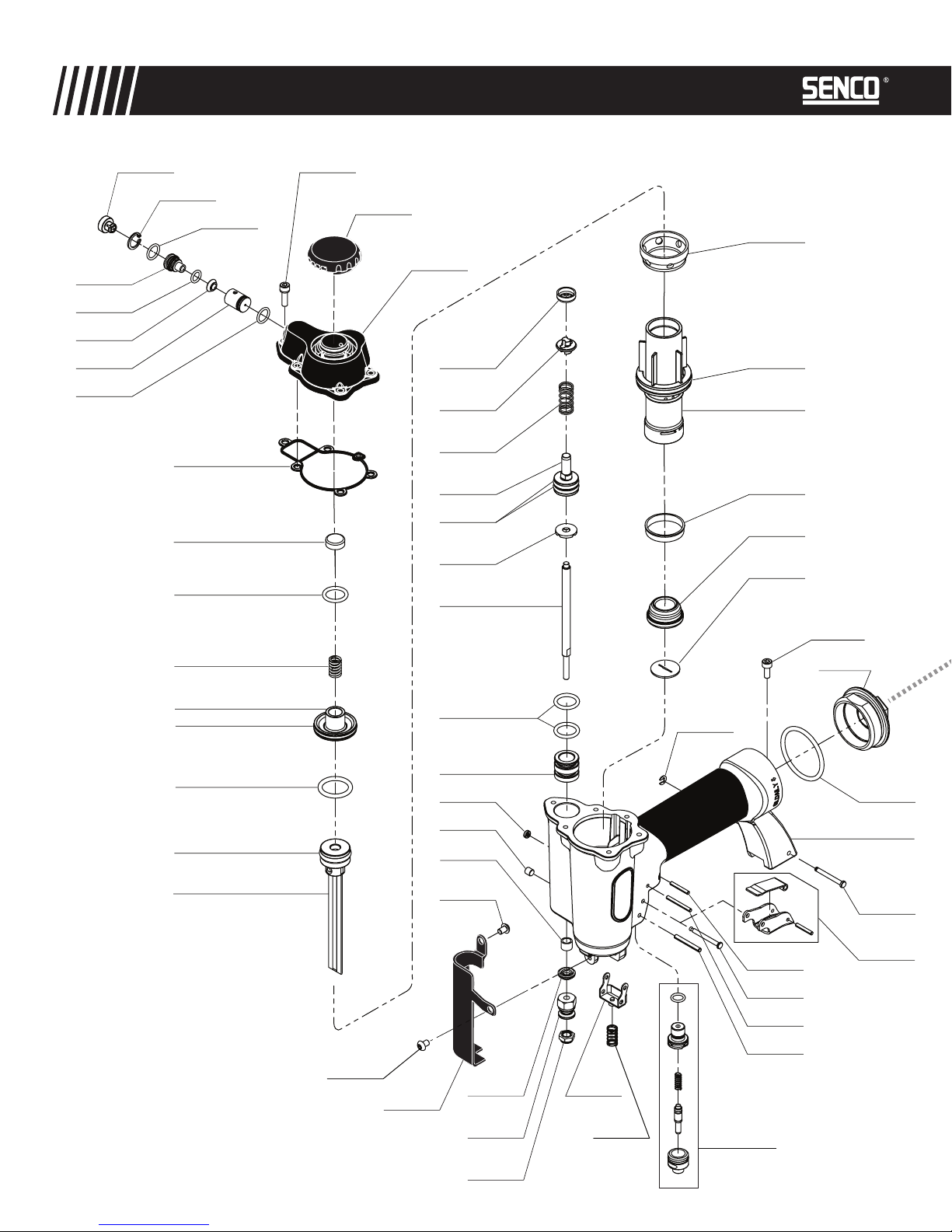 SENCO®