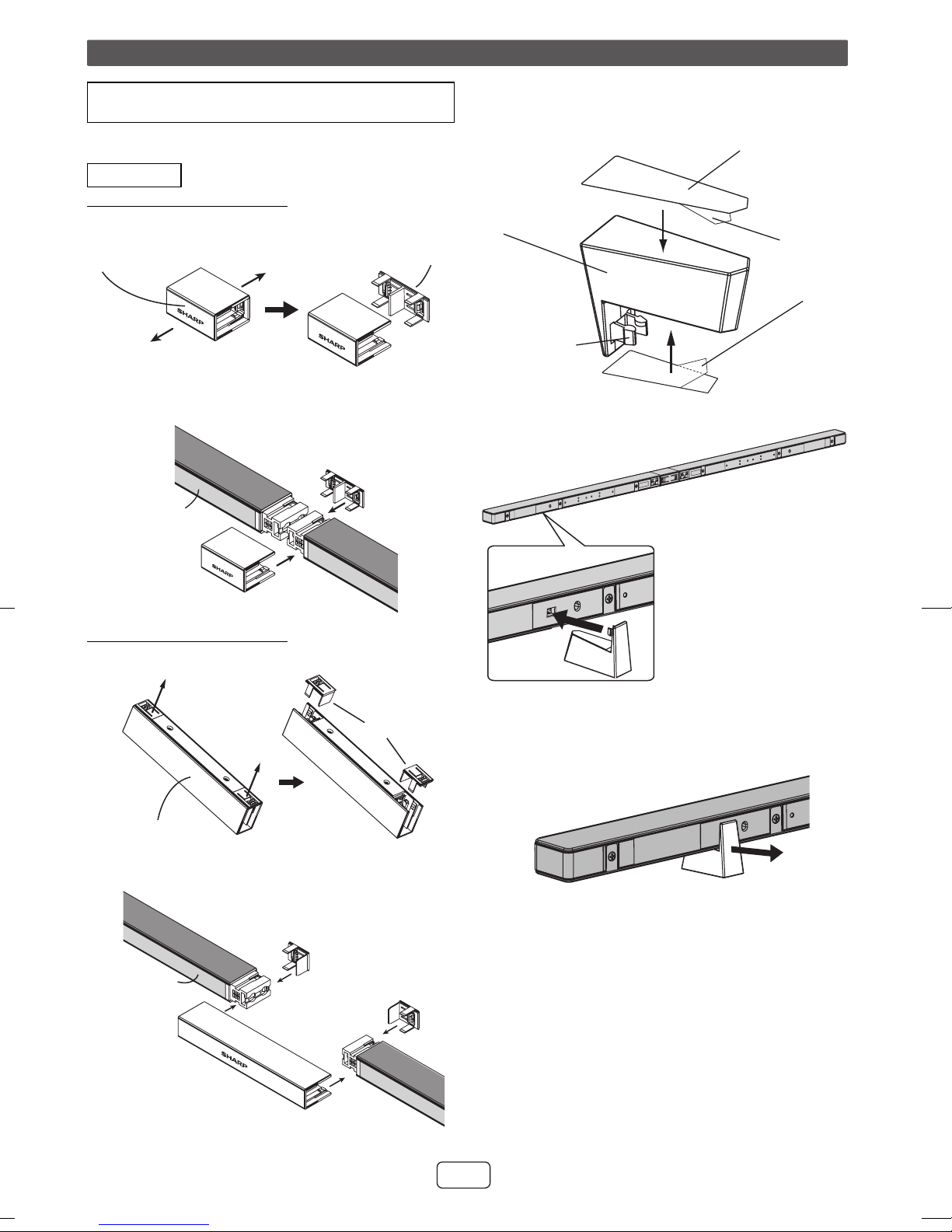 SHARP

SHARP

SHARP

SHARP