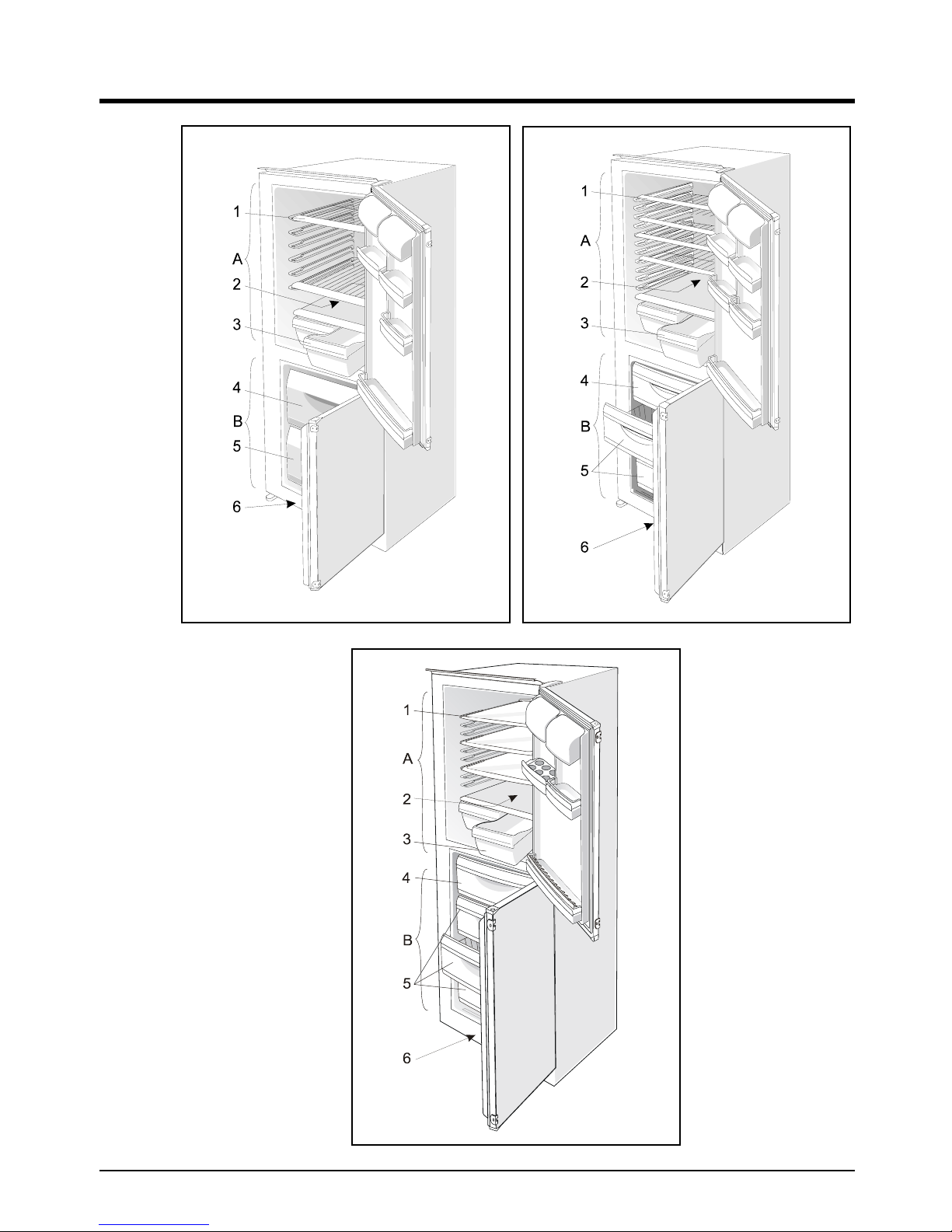 1
A
2
3
4
B
5
6

1
A
2
3
4
B
5
6

1
A
2
3
4
B
5
6