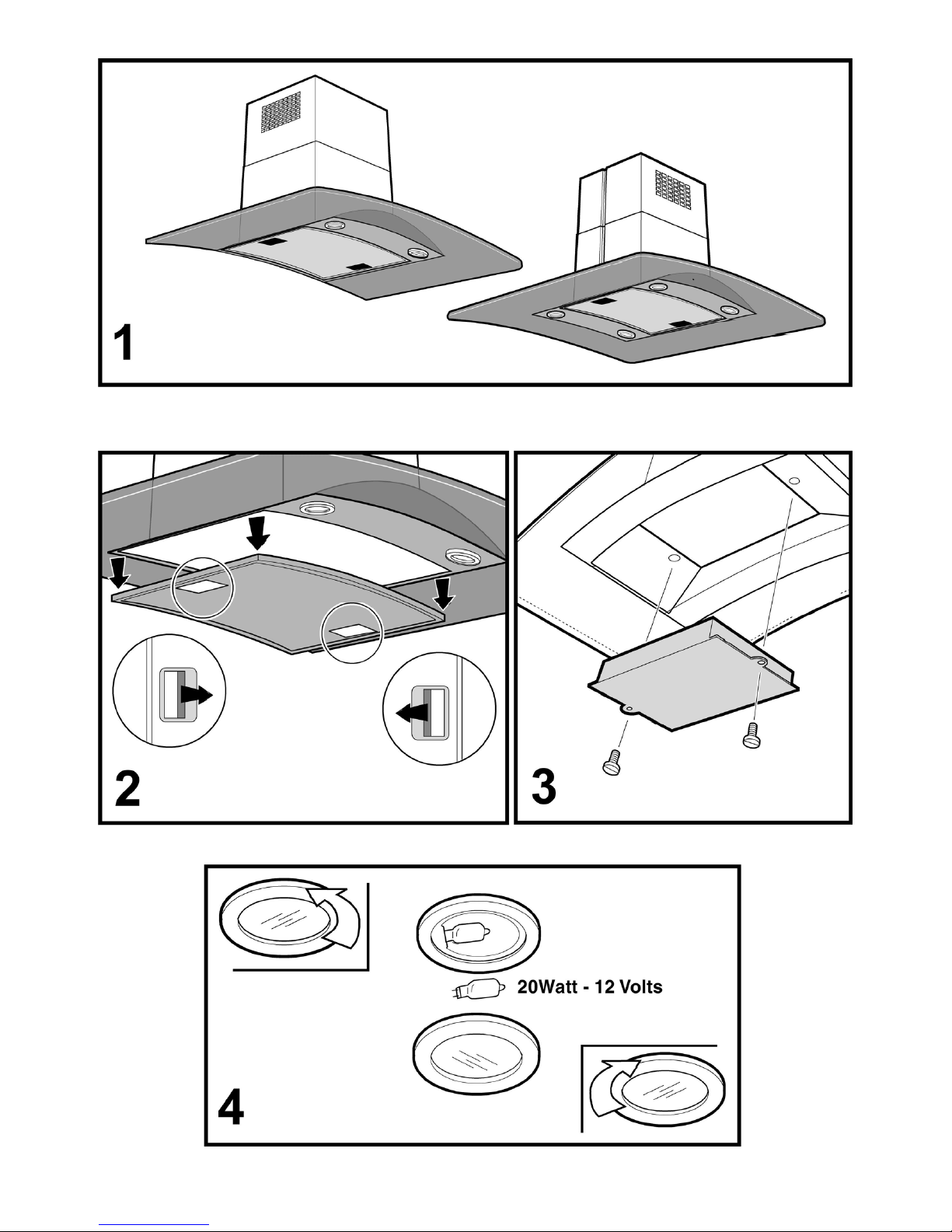 1

2

3

20Watt - 12 Volts

4