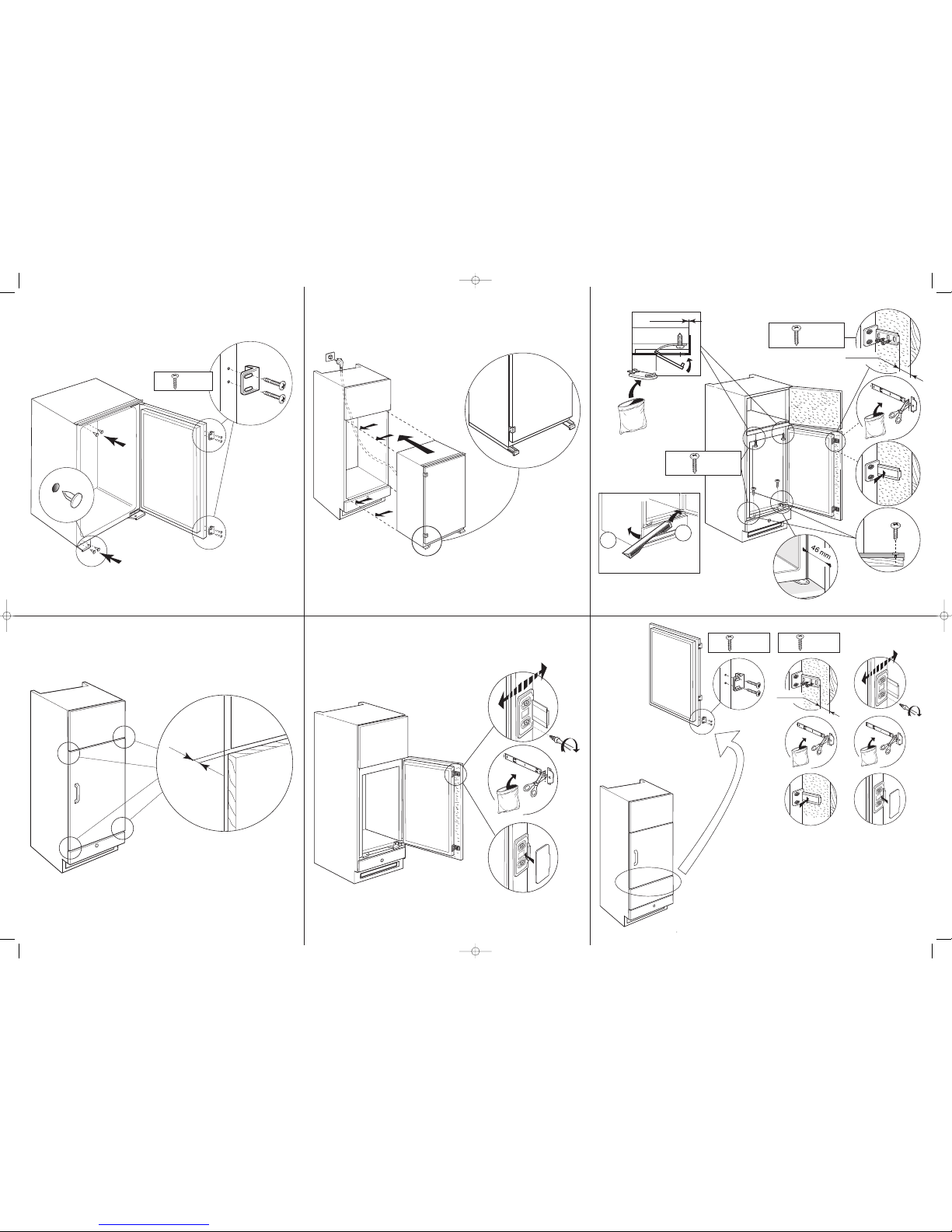 46 mm