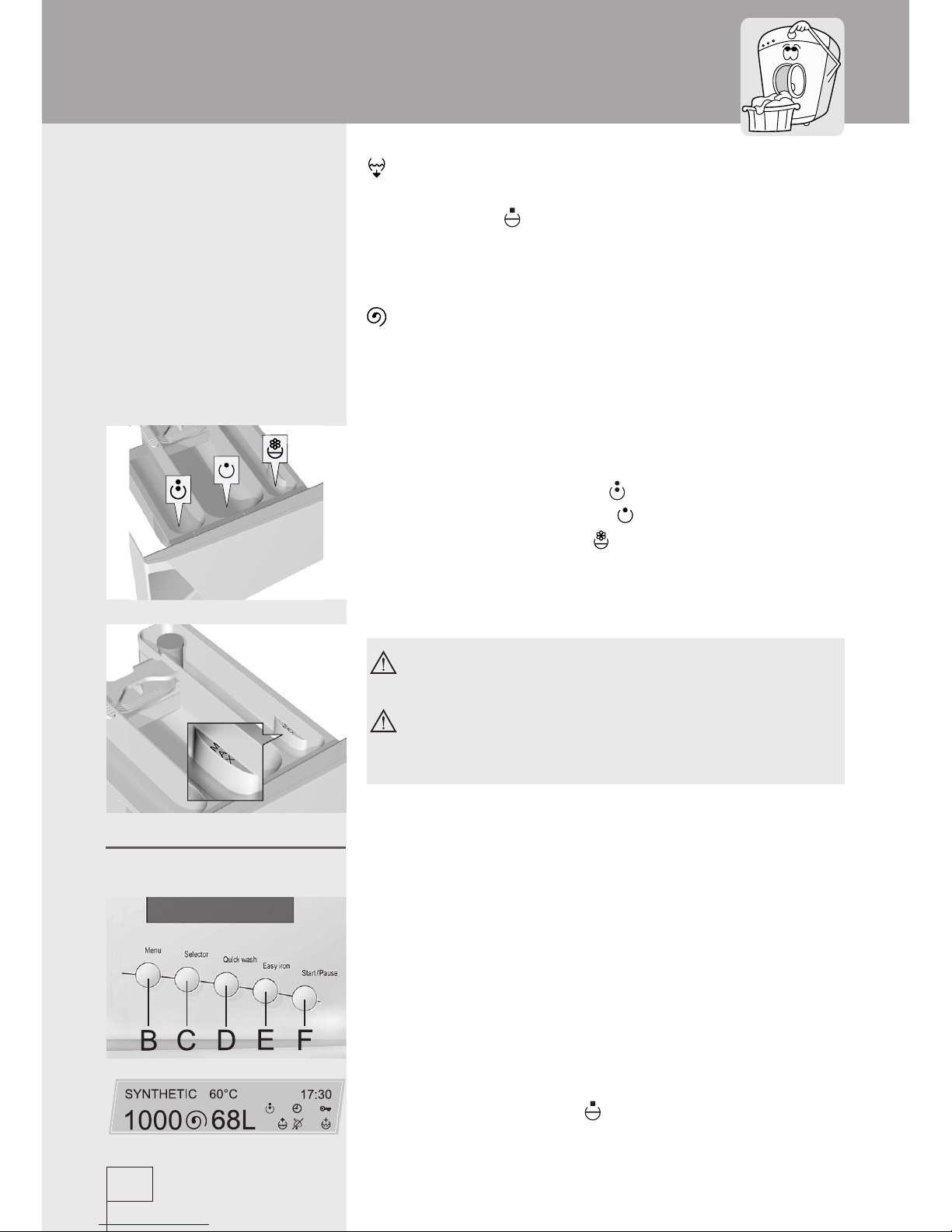 MAX

Menu

Selector

Quick wash

Easy iron

Start/Pause

B C D E F

SYNTHETIC 60°C 17:30

1000 68L