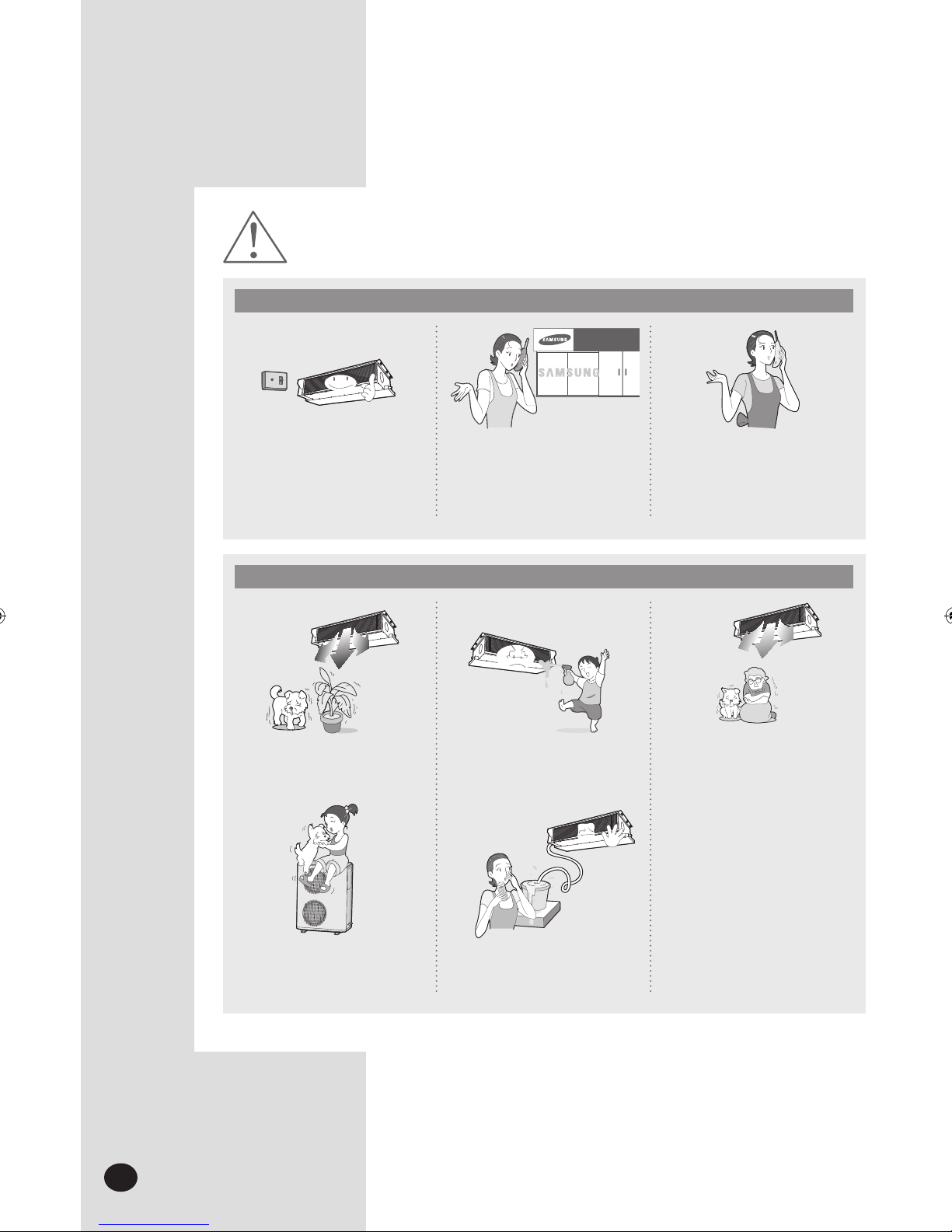 SAMSUNG

SAMSUNG