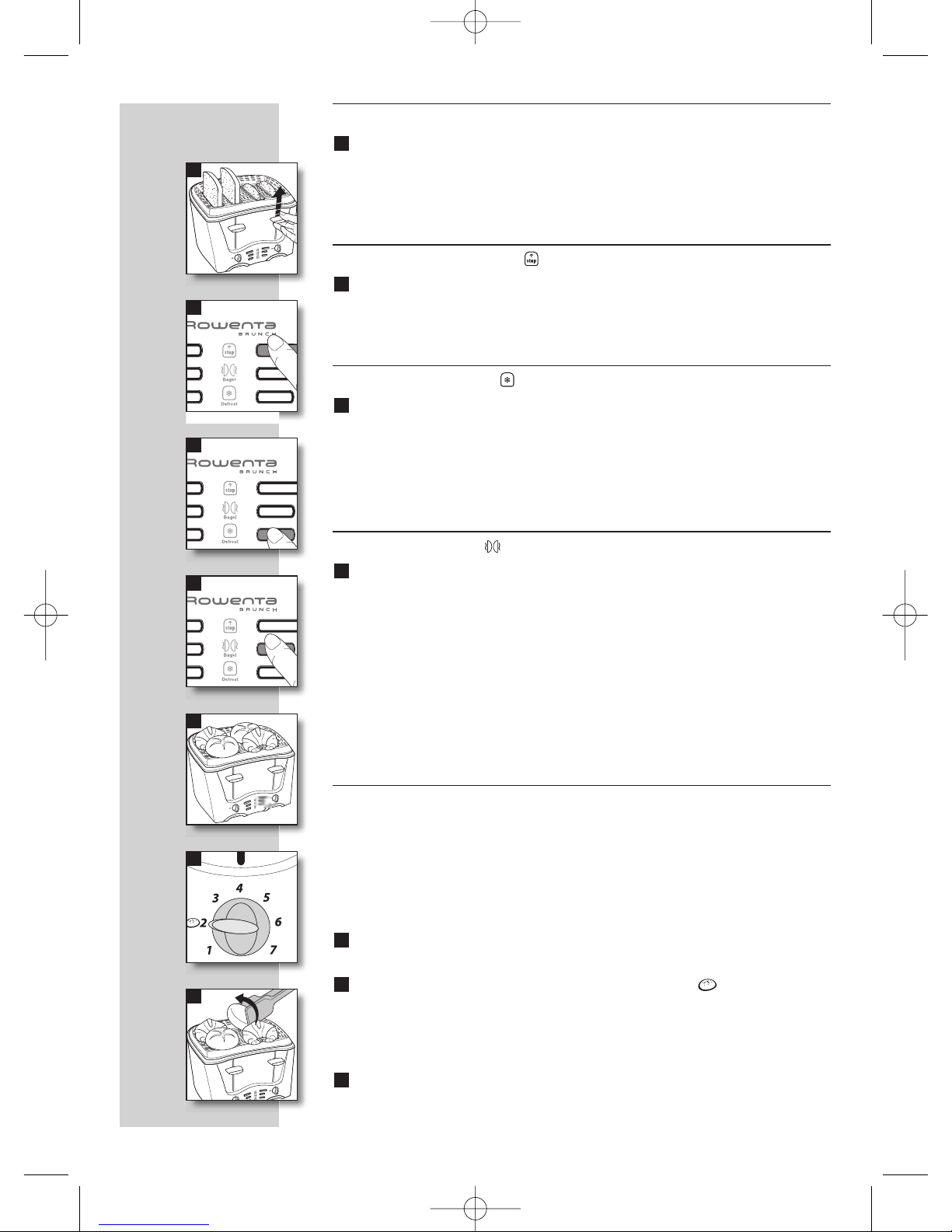 Rowenta
BRUNCH
stop
Bagel
Defrost

Rowenta
BRUNCH
stop
Bagel
Defrost

Rowenta
BRUNCH
stop
Bagel
Defrost

3
4
5
2
6
1
7