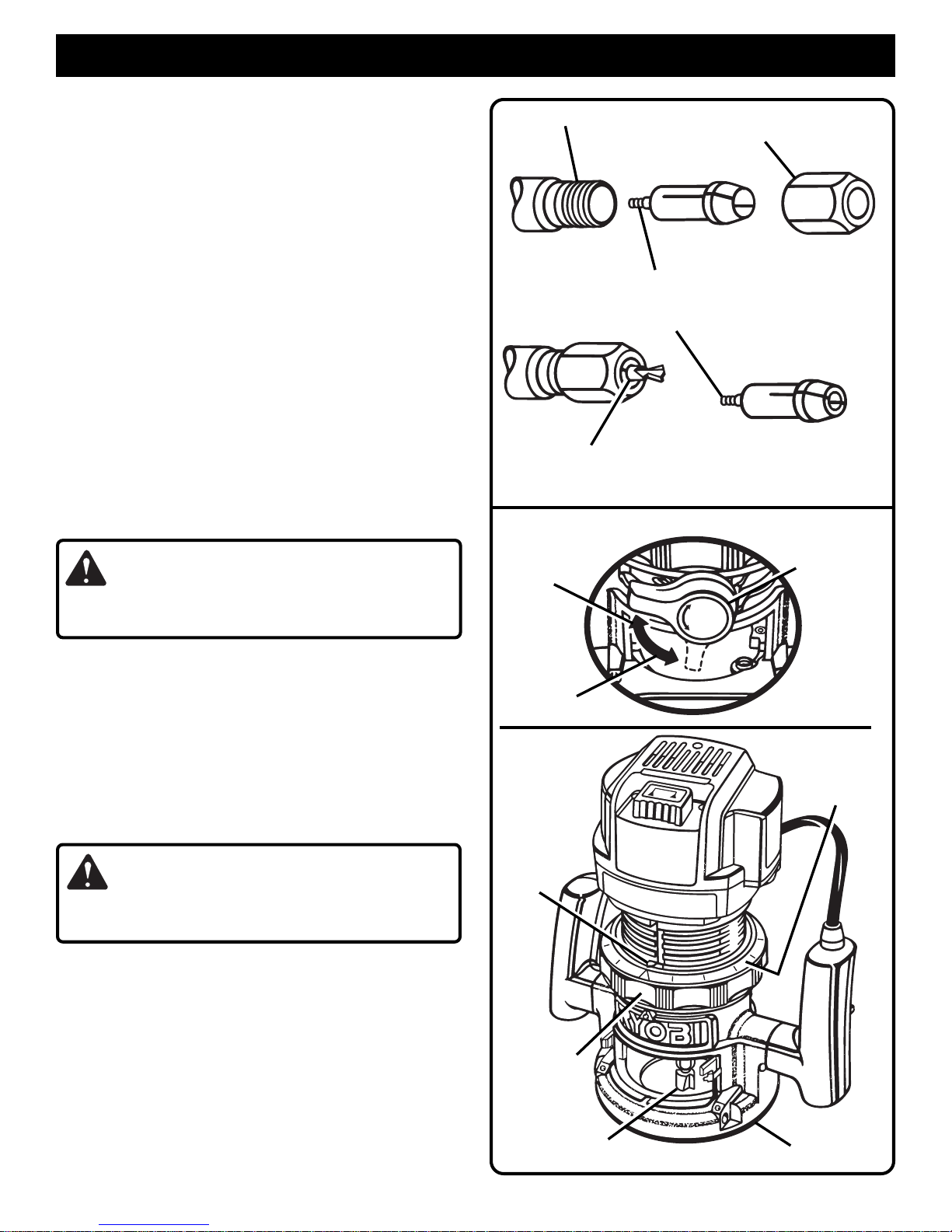 YOBI