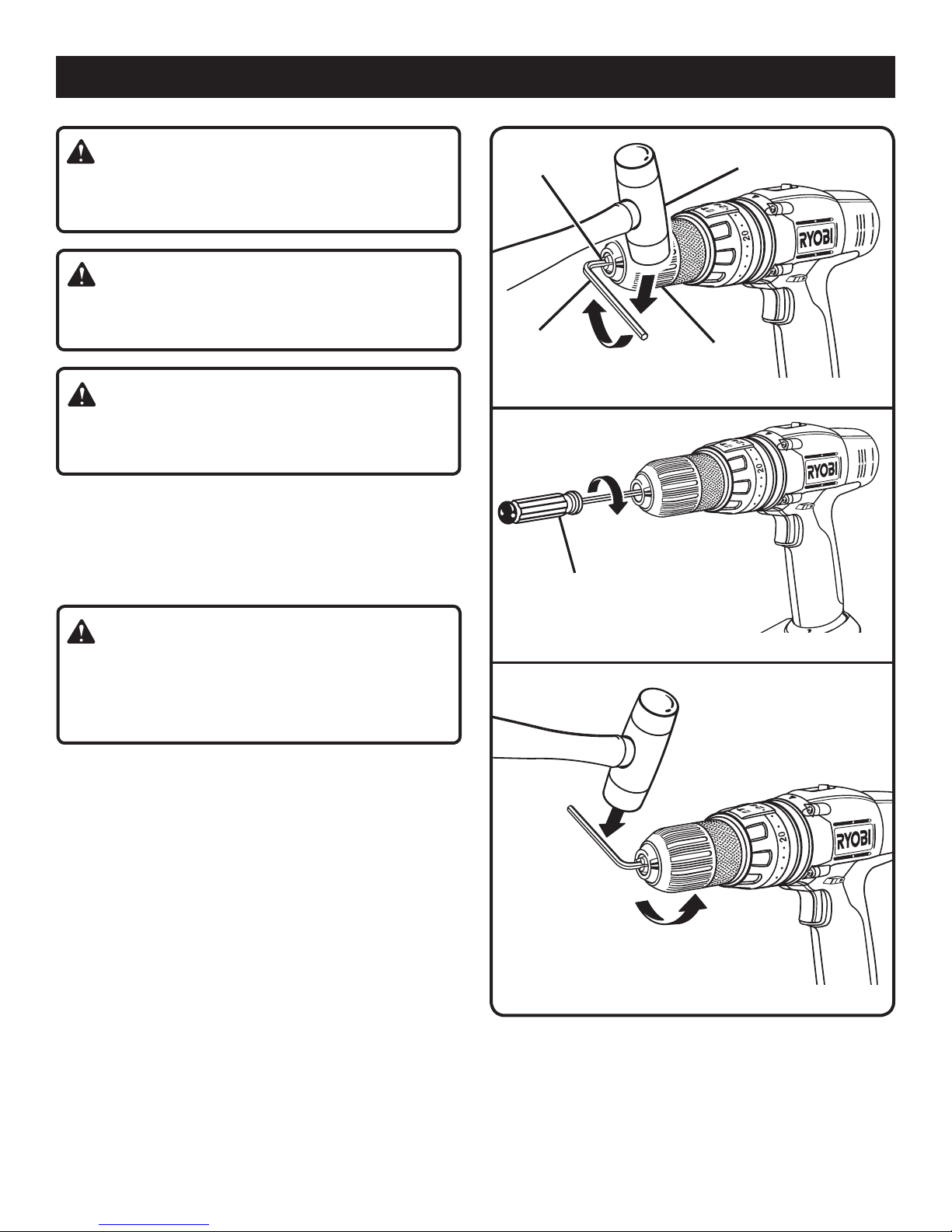 RYOBI

20

RYOBI

20

RYOBI

20