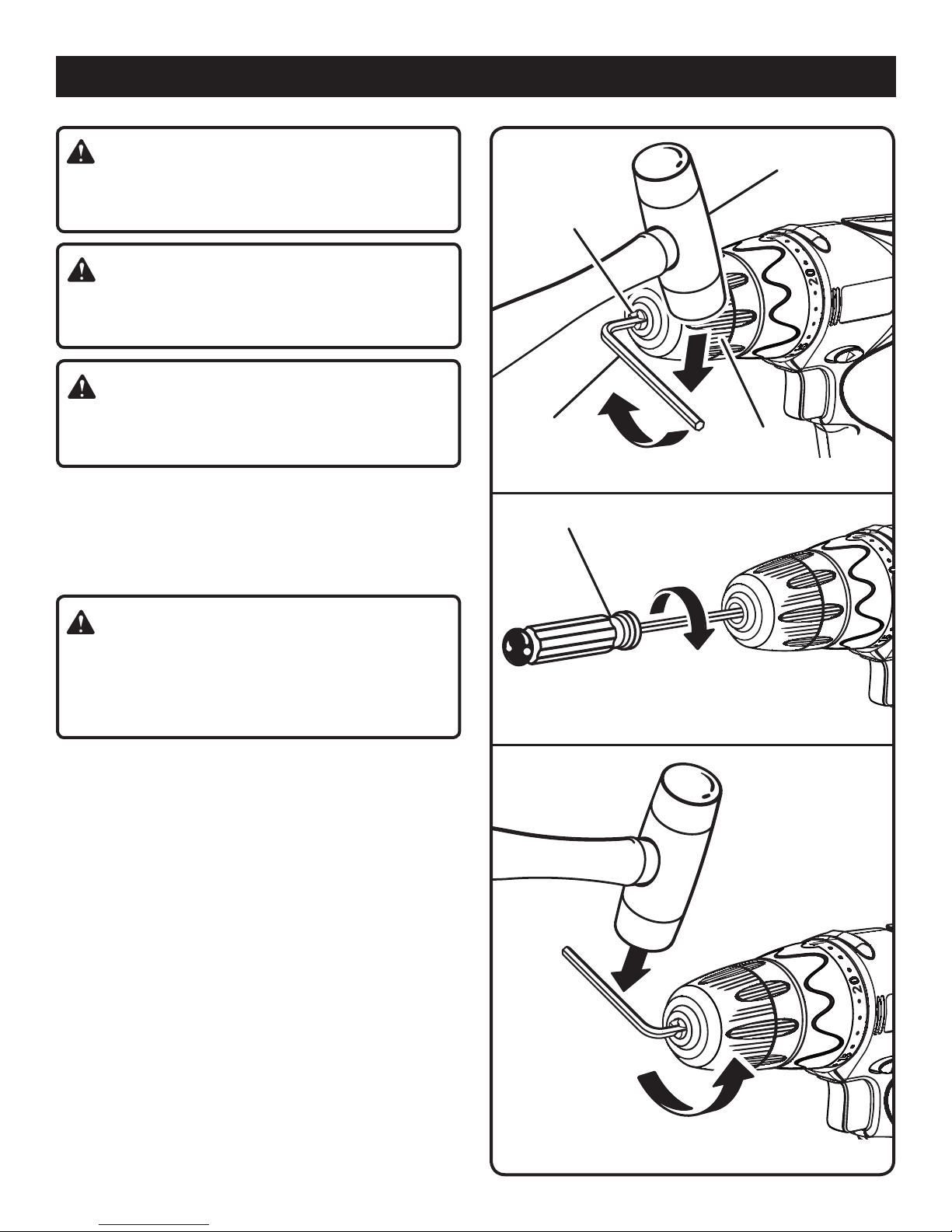 20

20