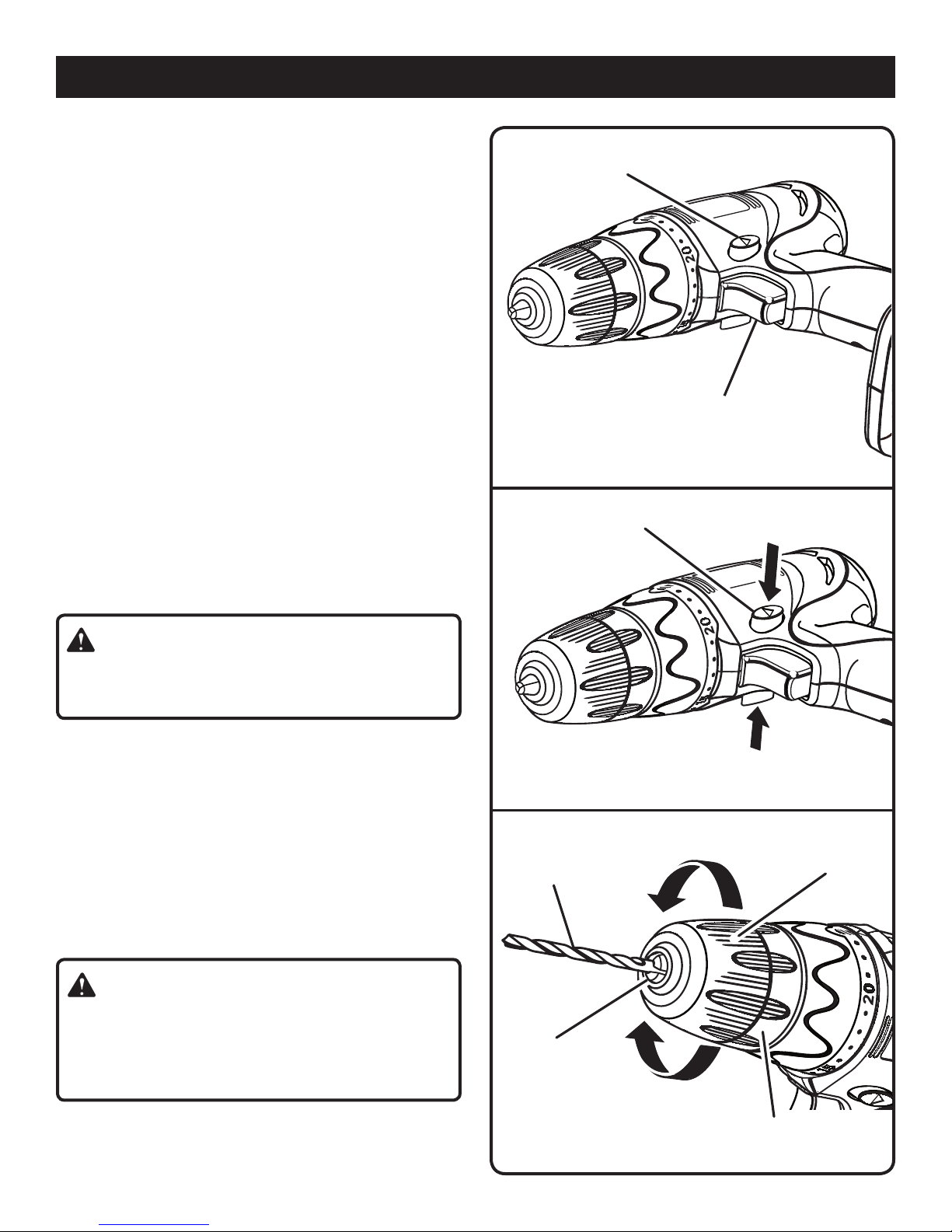 20

20

20