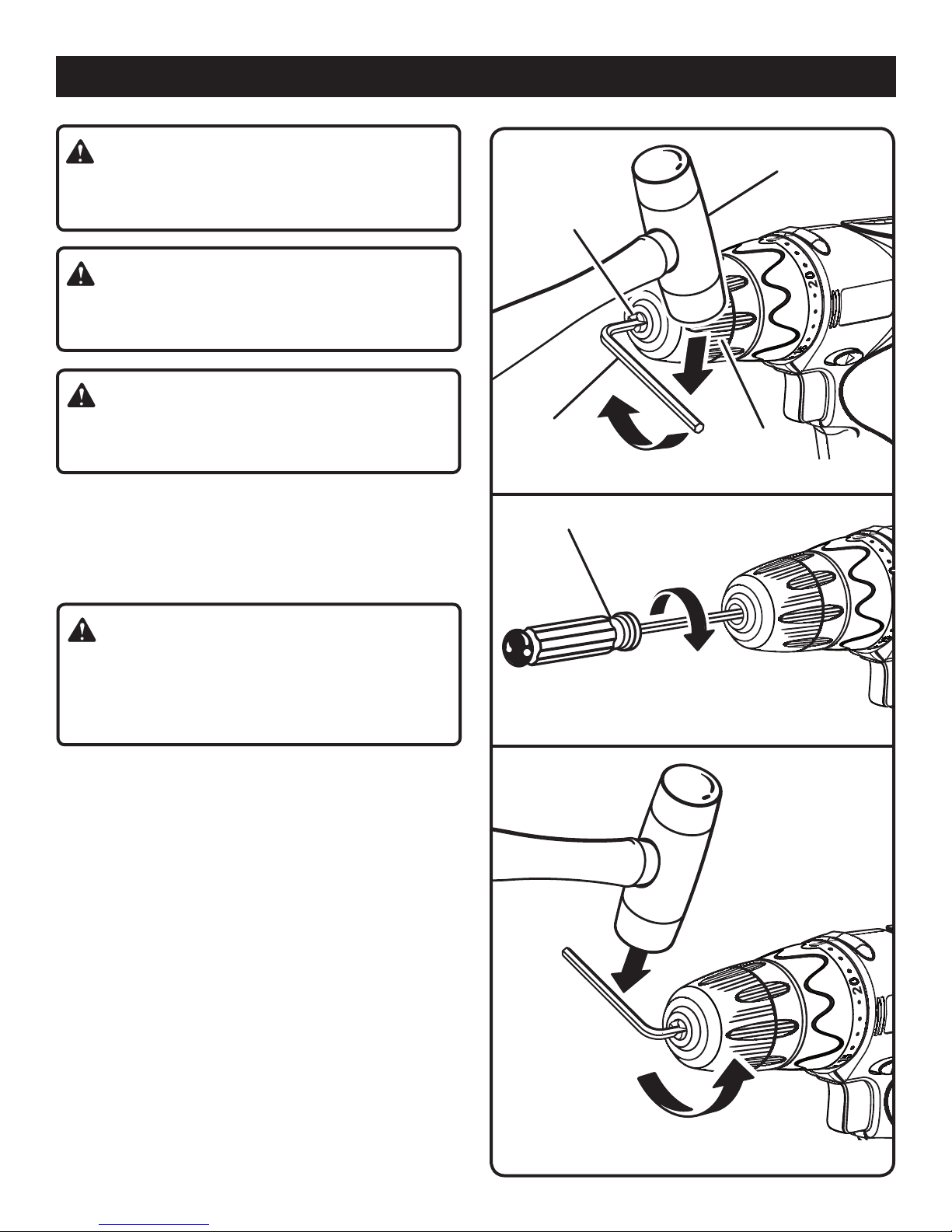 20

20