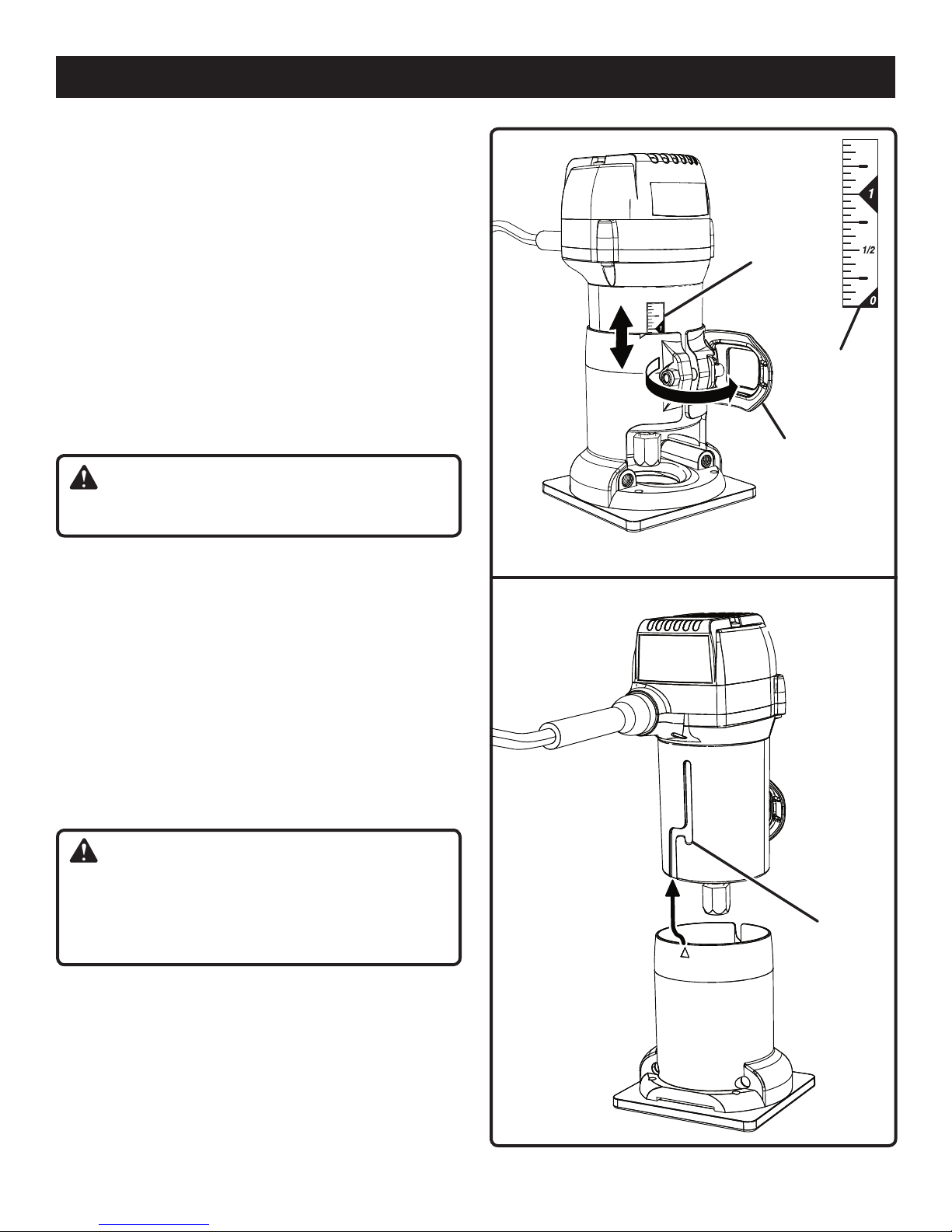 1

1/2

0