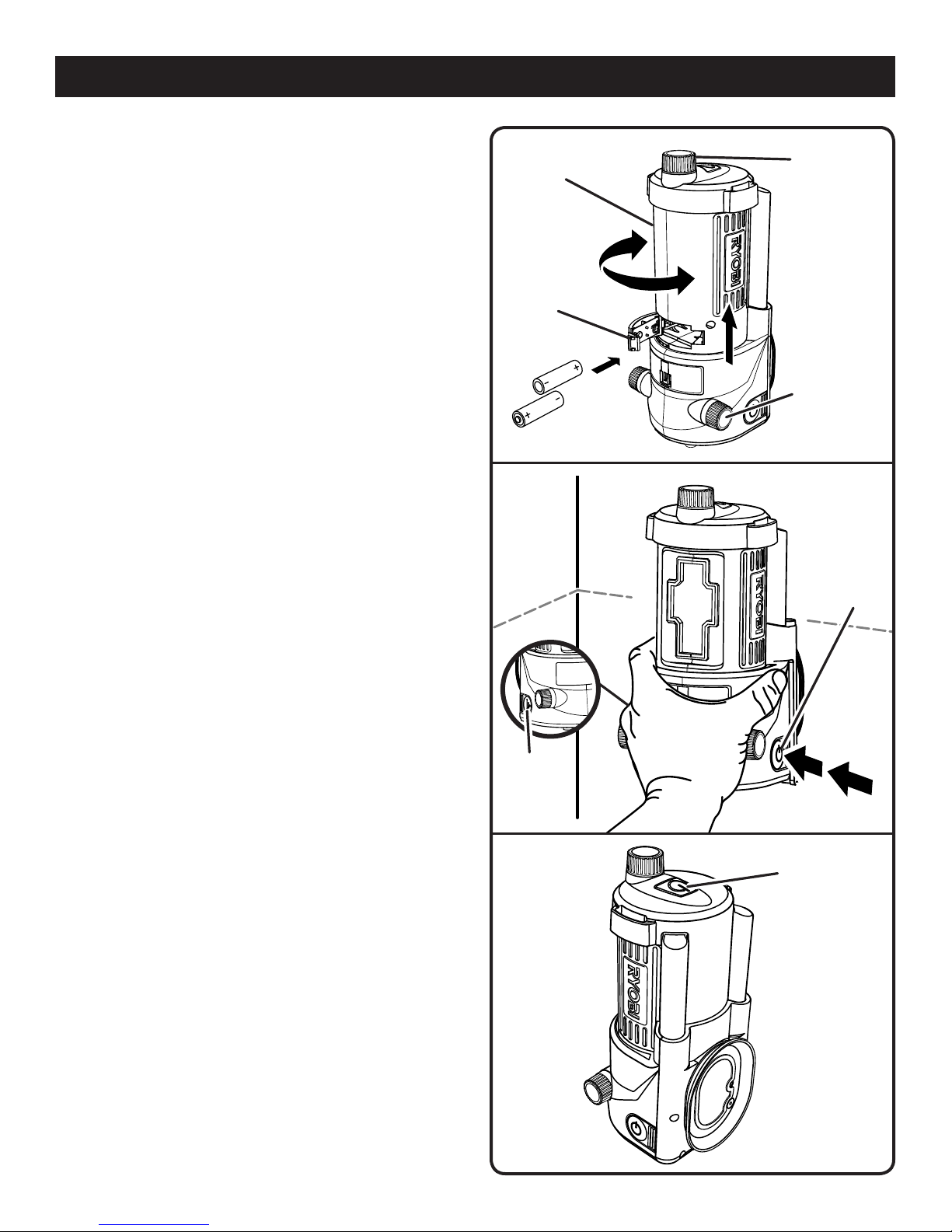 RYOBI

RYOBI

RYOBI