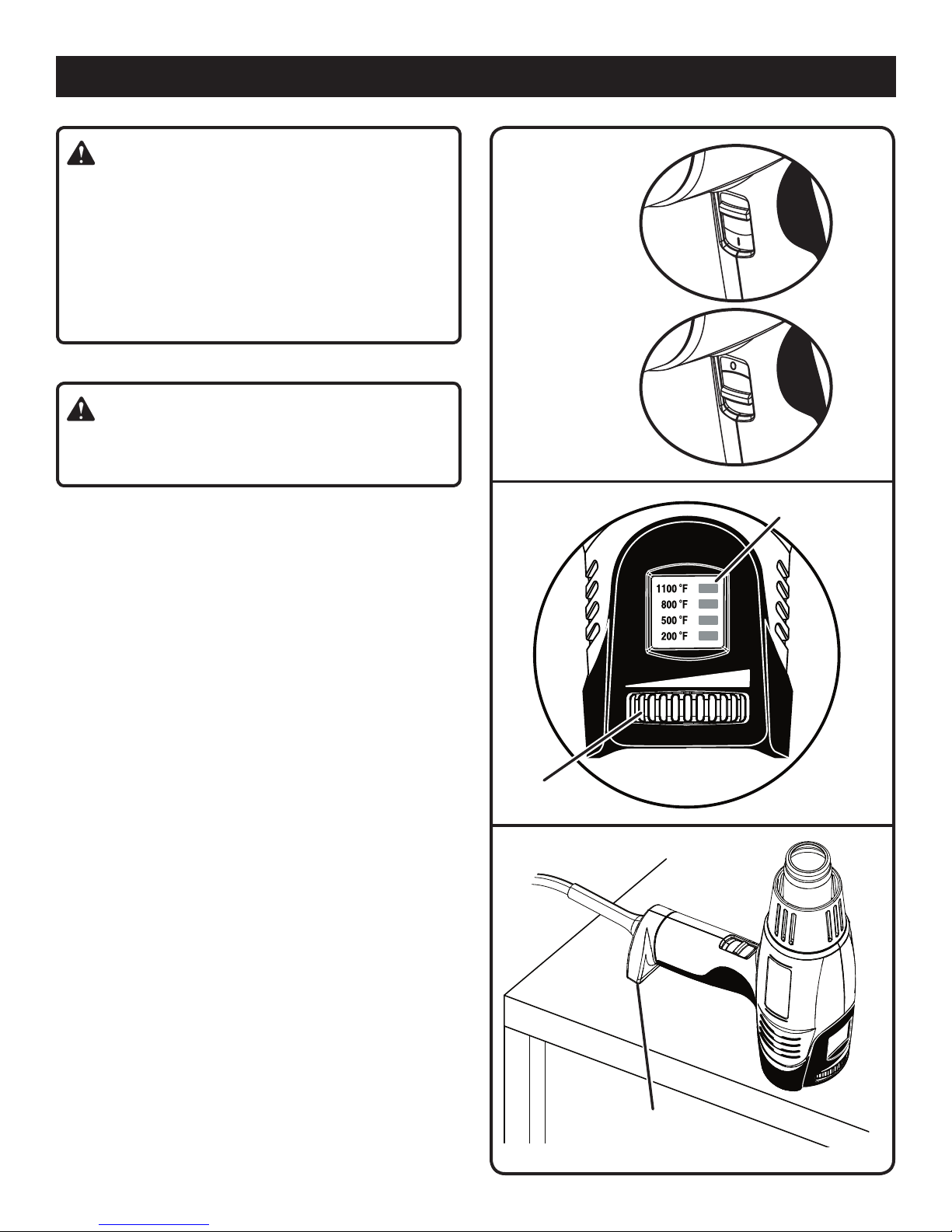 1100 °F
800 °F
500 °F
200 °F